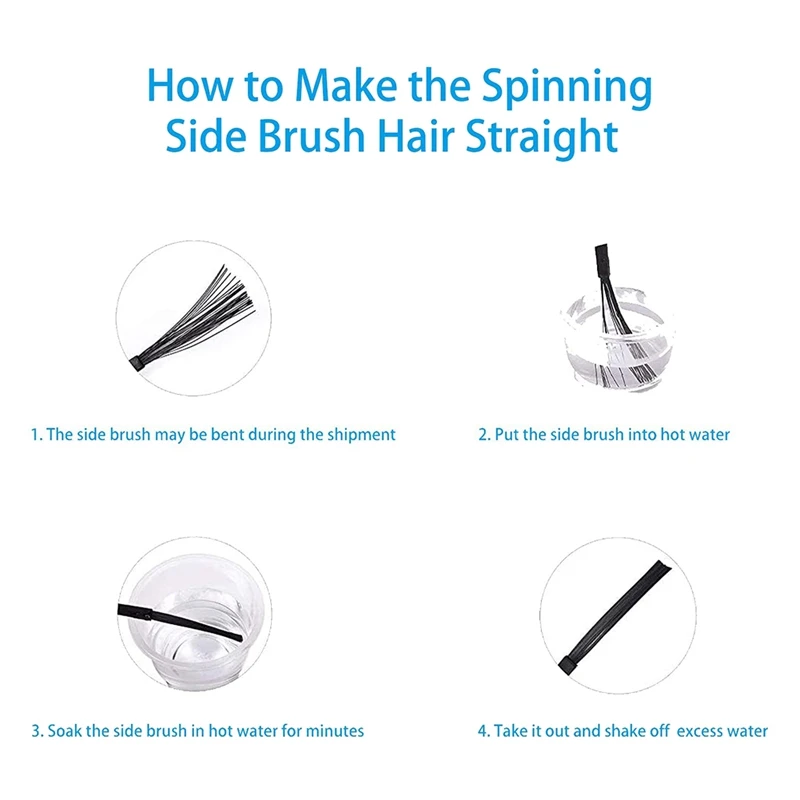 How to Make the Spinning Side Brush Hair Straight

1. The side brush may be bent during the shipment

2. Put the side brush into hot water

3. Soak the side brush in hot water for minutes

4. Take it out and shake off excess water