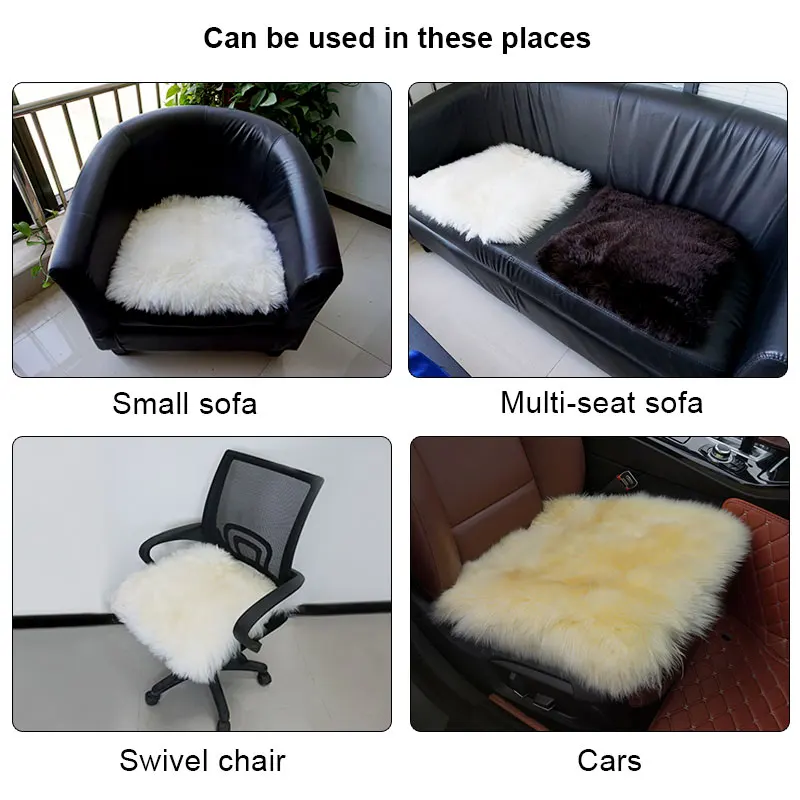 Can be used in these places

Small sofa

Multi-seat sofa

Swivel chair

Cars