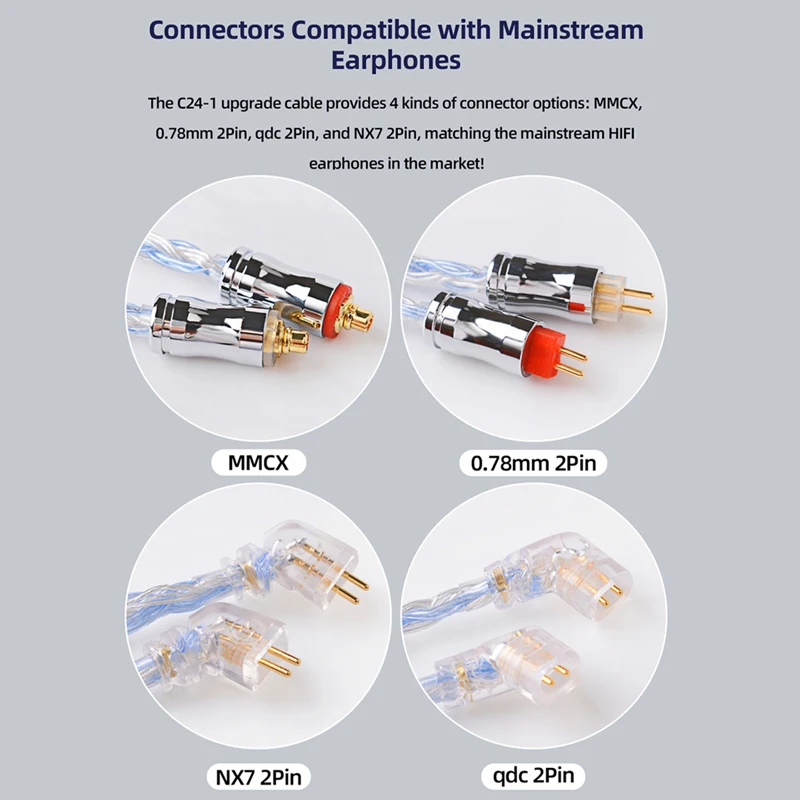 Connectors Compatible with Mainstream Earphones

The C24-1 upgrade cable provides 4 kinds of connector options: MMCX, 0.78mm 2Pin, qdc 2Pin, and NX7 2Pin, matching the mainstream HIFI earphones in the market!

MMCX

0.78mm 2Pin

NX7 2Pin

qdc 2Pin