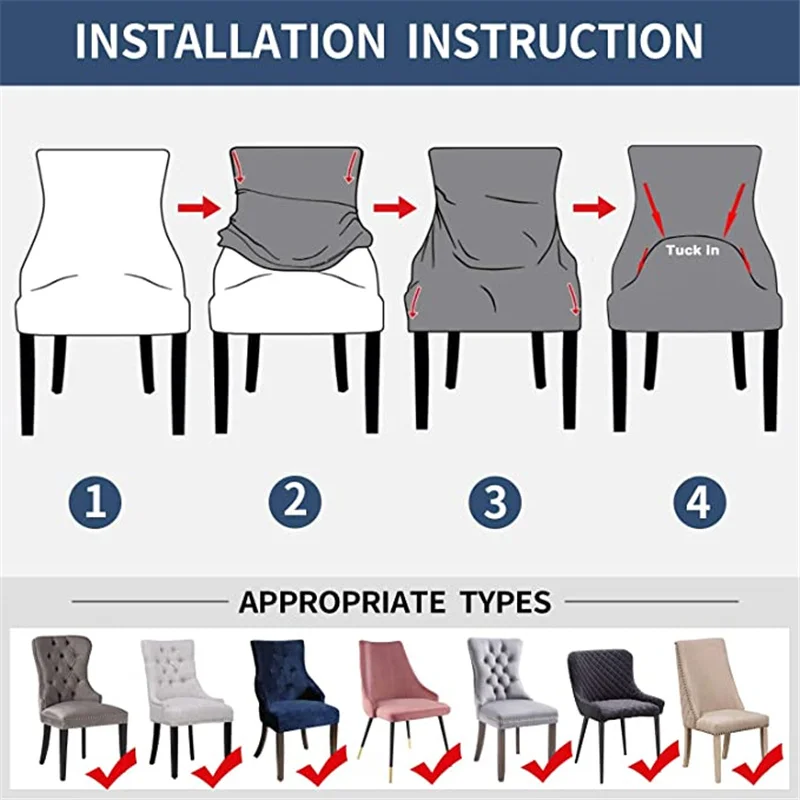 INSTALLATION INSTRUCTION

Tuck In

1

2

3

4

APPROPRIATE TYPES