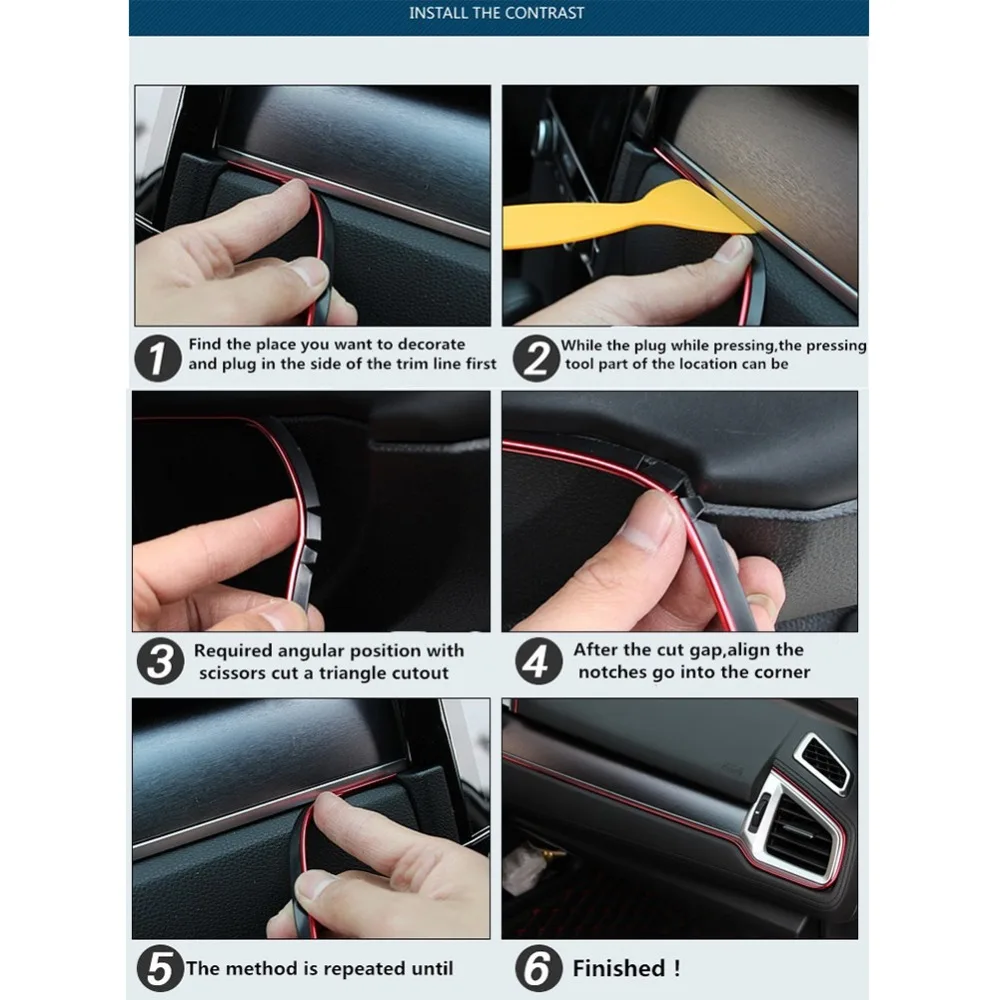 INSTALL THE CONTRAST

1 Find the place you want to decorate and plug in the side of the trim line first

2 While the plug while pressing,the pressing tool part of the location can be

3 Required angular position with scissors cut a triangle cutout

4 After the cut gap,align the notches go into the corner

5 The method is repeated until

6 Finished !