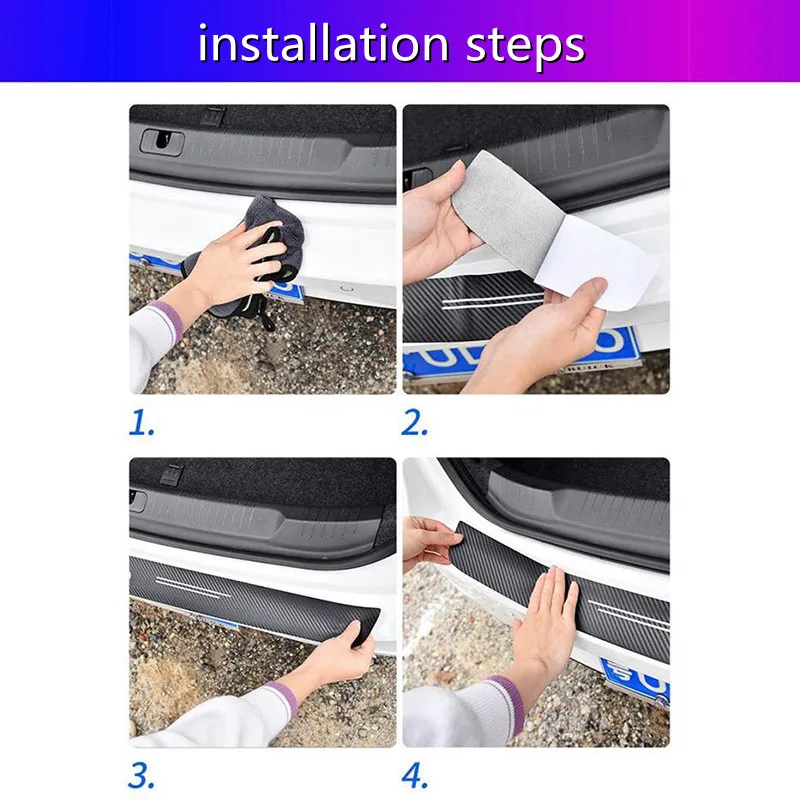 installation steps

1.

2.

3.

4.