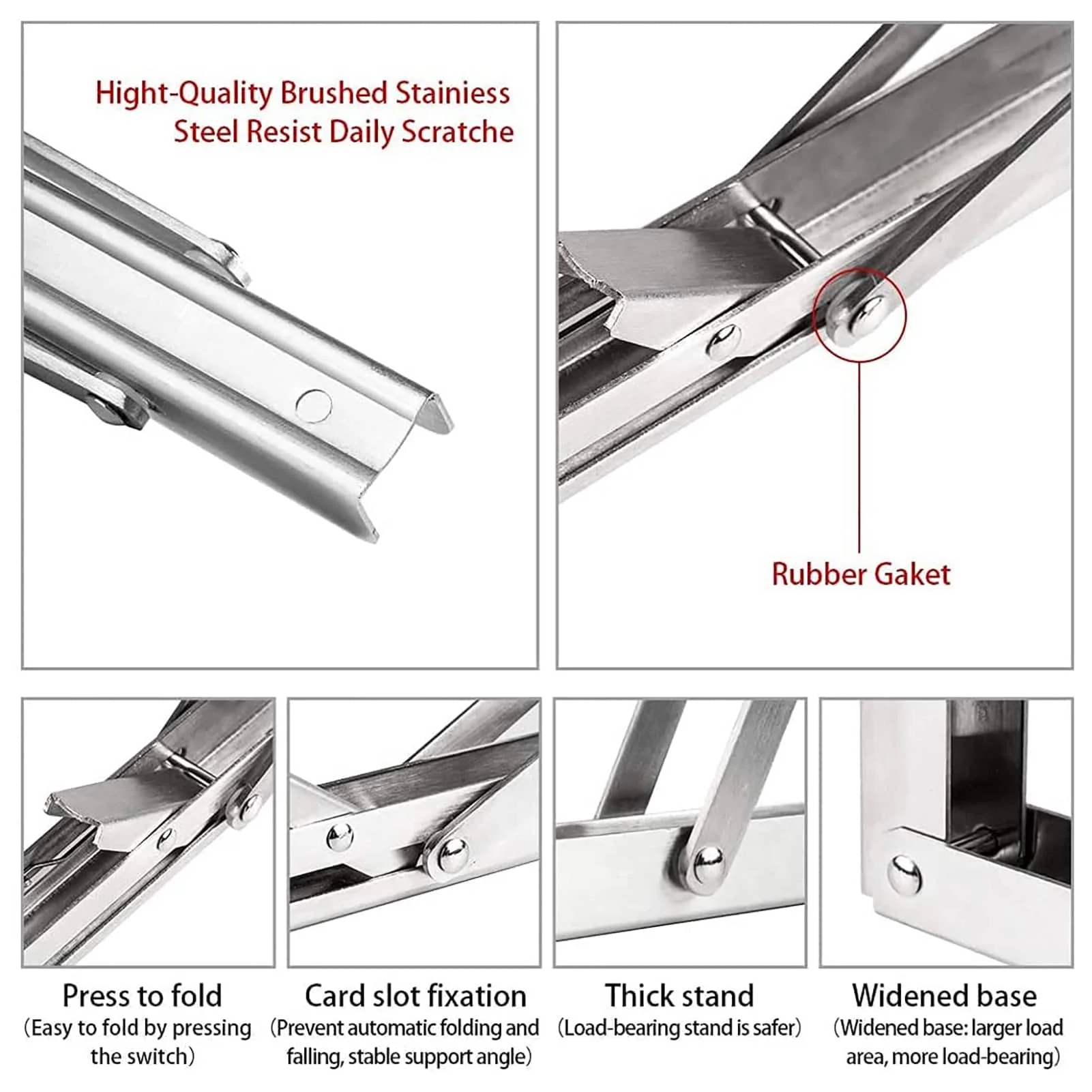 Hight-Quality Brushed Stainiess Steel Resist Daily Scratche

Rubber Gaket

Press to fold
(Easy to fold by pressing the switch)

Card slot fixation
(Prevent automatic folding and falling, stable support angle)

Thick stand
(Load-bearing stand is safer)

Widened base
(Widened base: larger load area, more load-bearing)