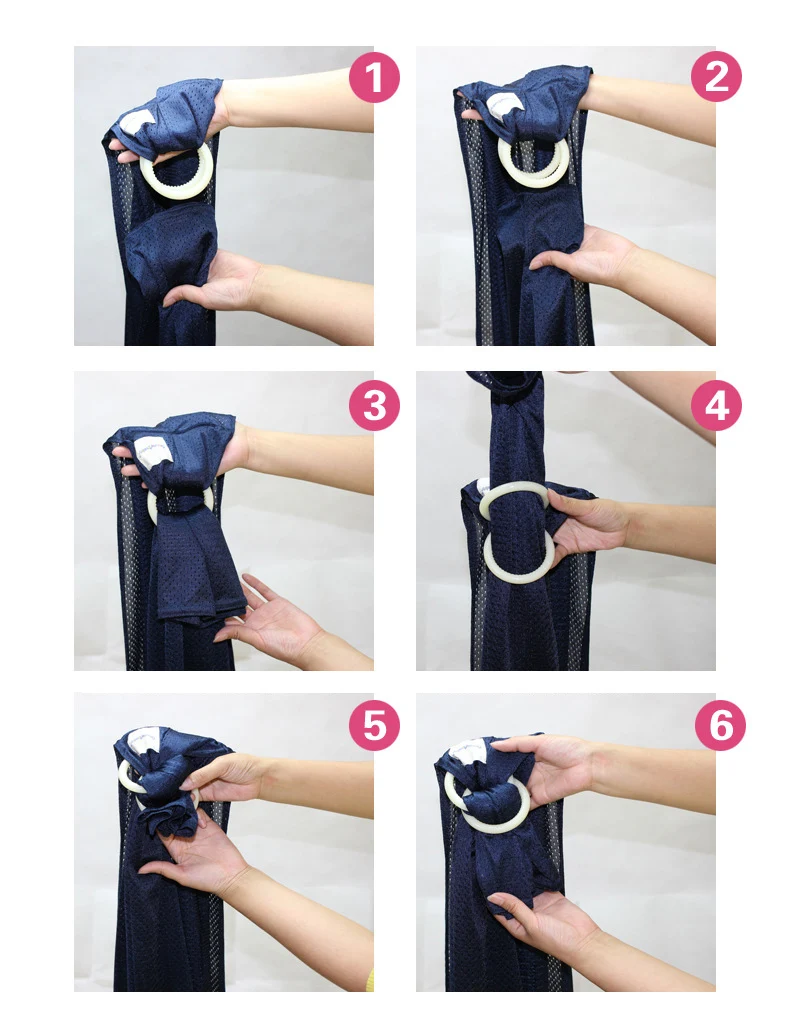 1
2
3
4
5
6