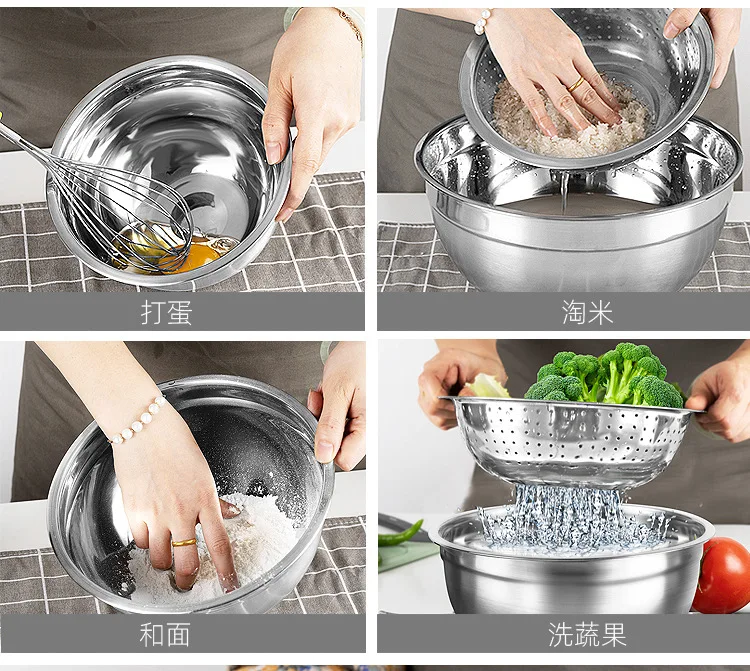 打蛋

淘米

和面

洗蔬果