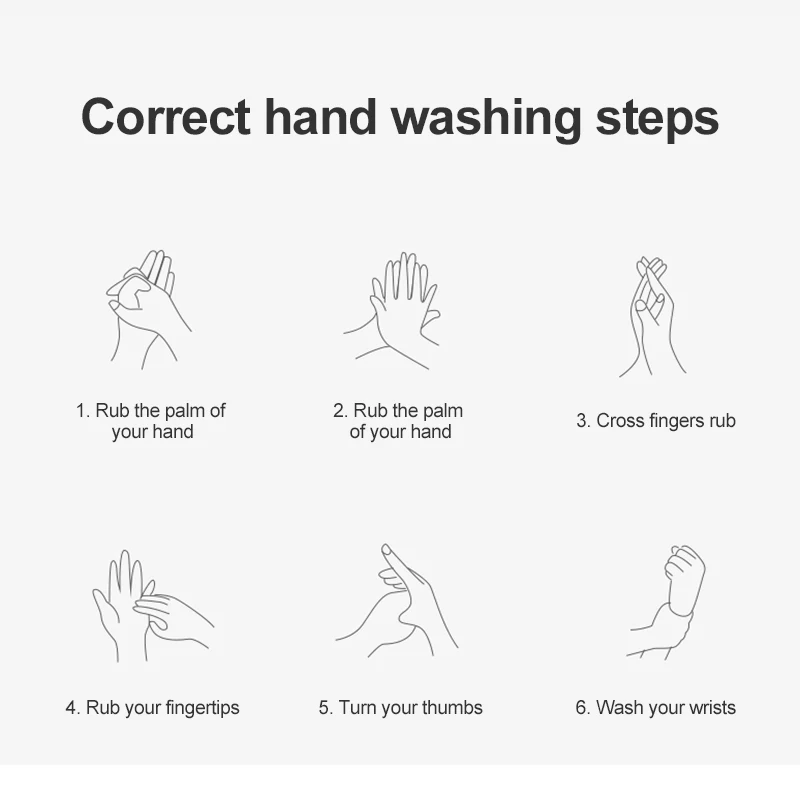 Correct hand washing steps

1. Rub the palm of your hand

2. Rub the palm of your hand

3. Cross fingers rub

4. Rub your fingertips

5. Turn your thumbs

6. Wash your wrists