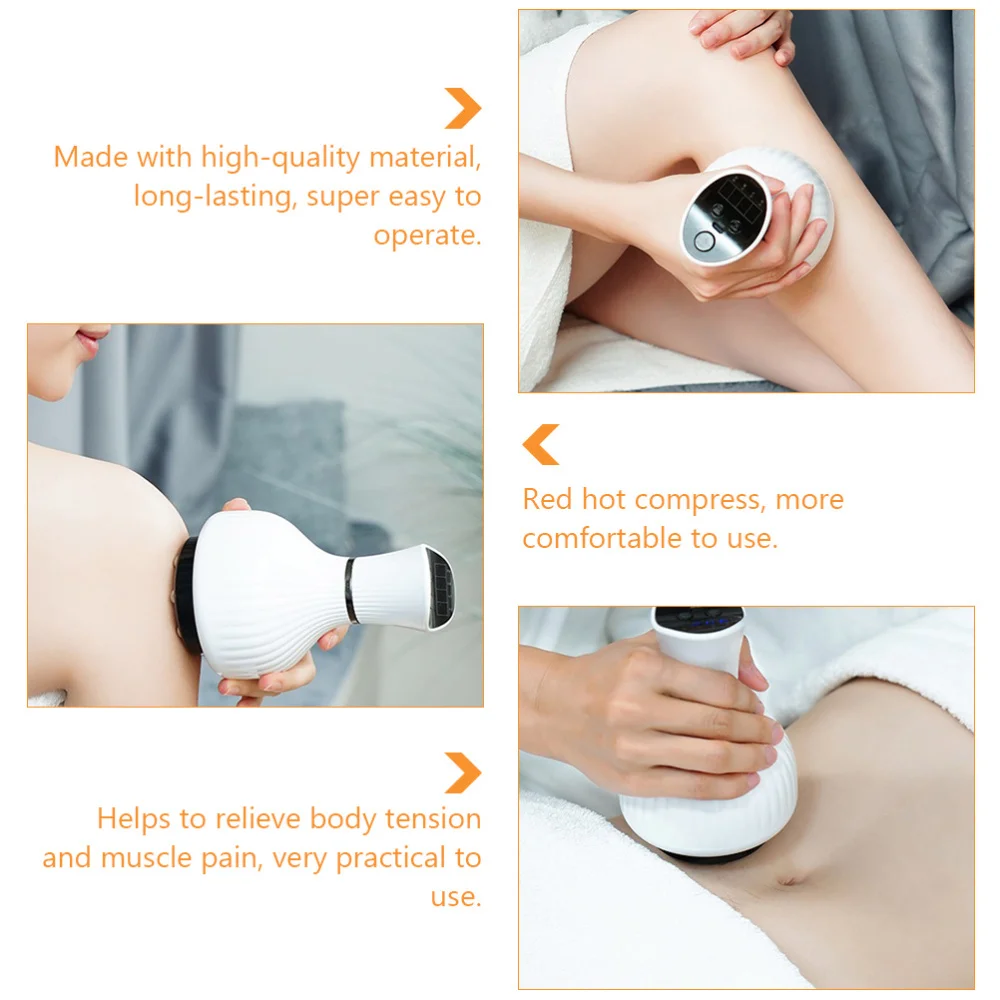 Made with high-quality material, long-lasting, super easy to operate.

Red hot compress, more comfortable to use.

Helps to relieve body tension and muscle pain, very practical to use.