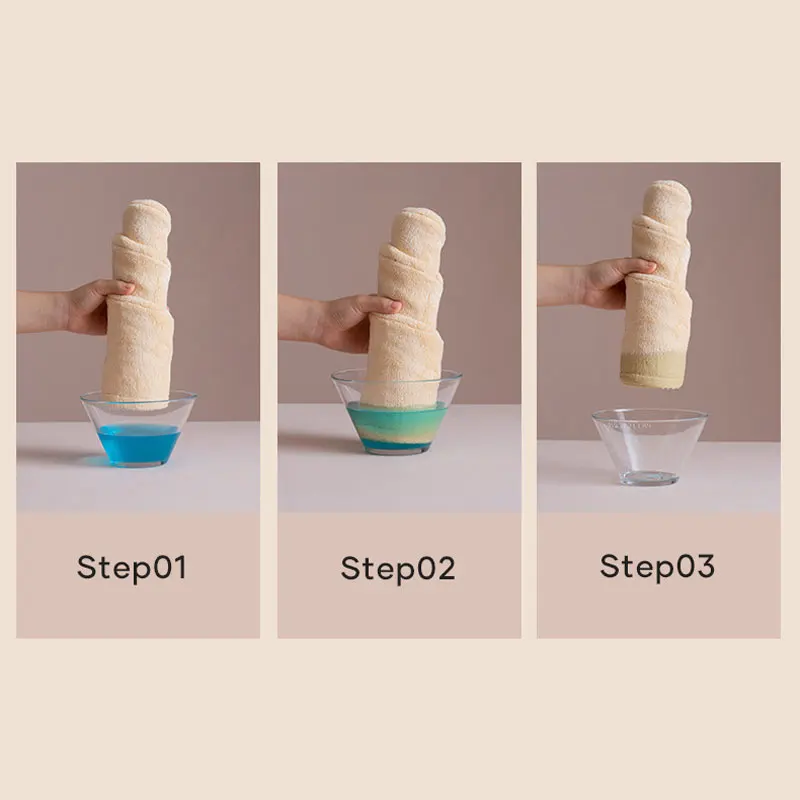 Step01

Step02

Step03