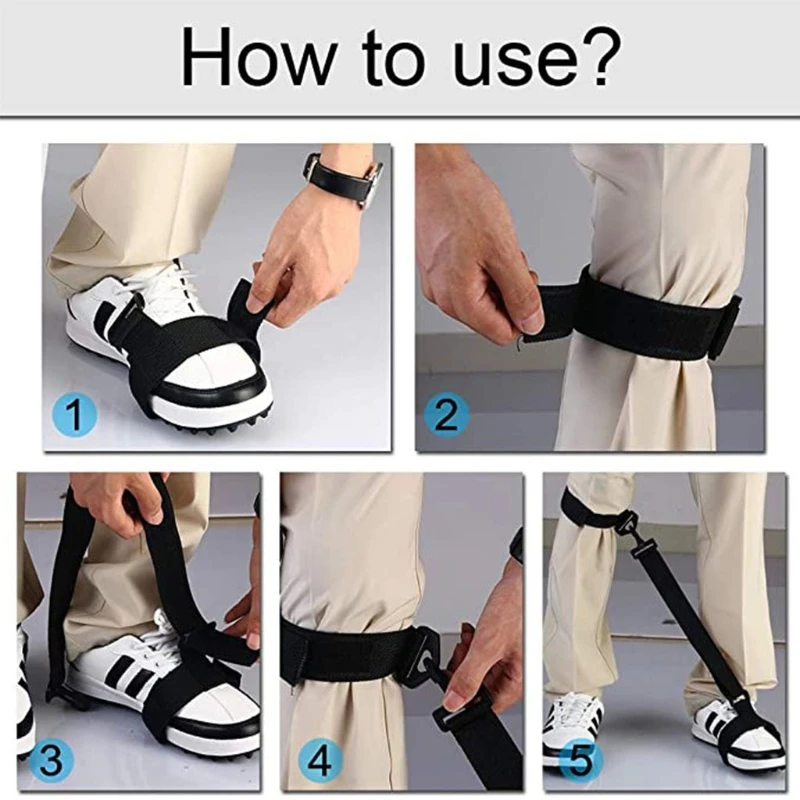 How to use?

1

2

3

4

5