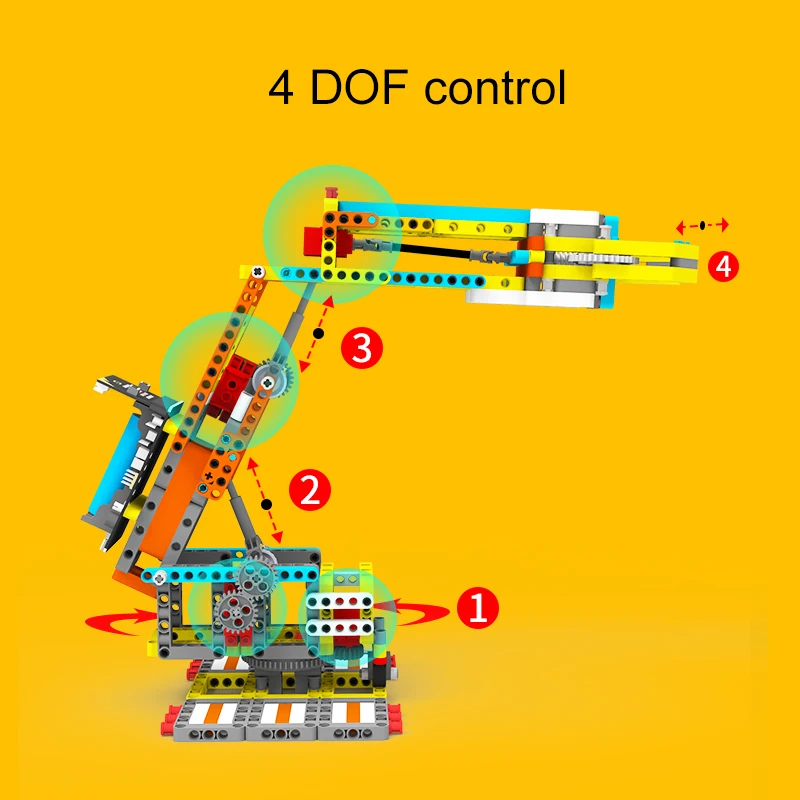 4 DOF control

4

3

2

1