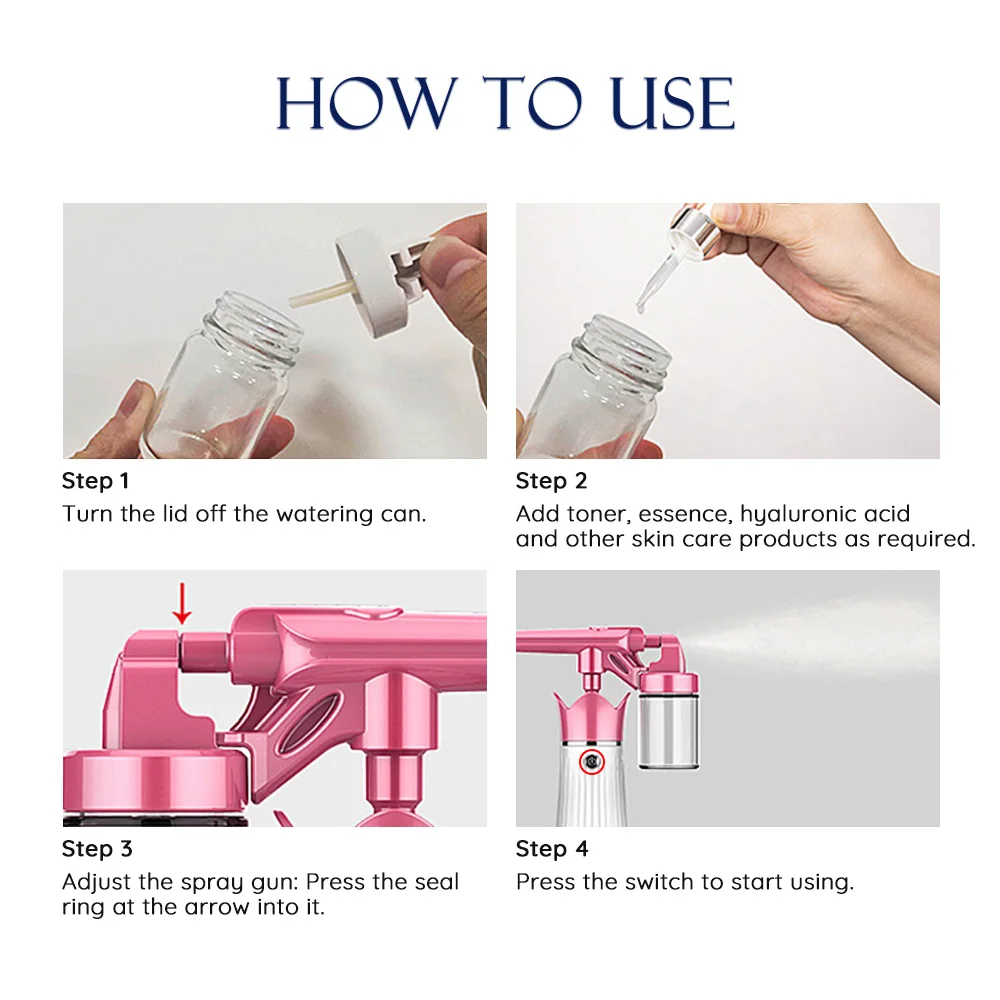 HOW TO USE

Step 1
Turn the lid off the watering can.

Step 2
Add toner, essence, hyaluronic acid and other skin care products as required.

Step 3
Adjust the spray gun: Press the seal ring at the arrow into it.

Step 4
Press the switch to start using.