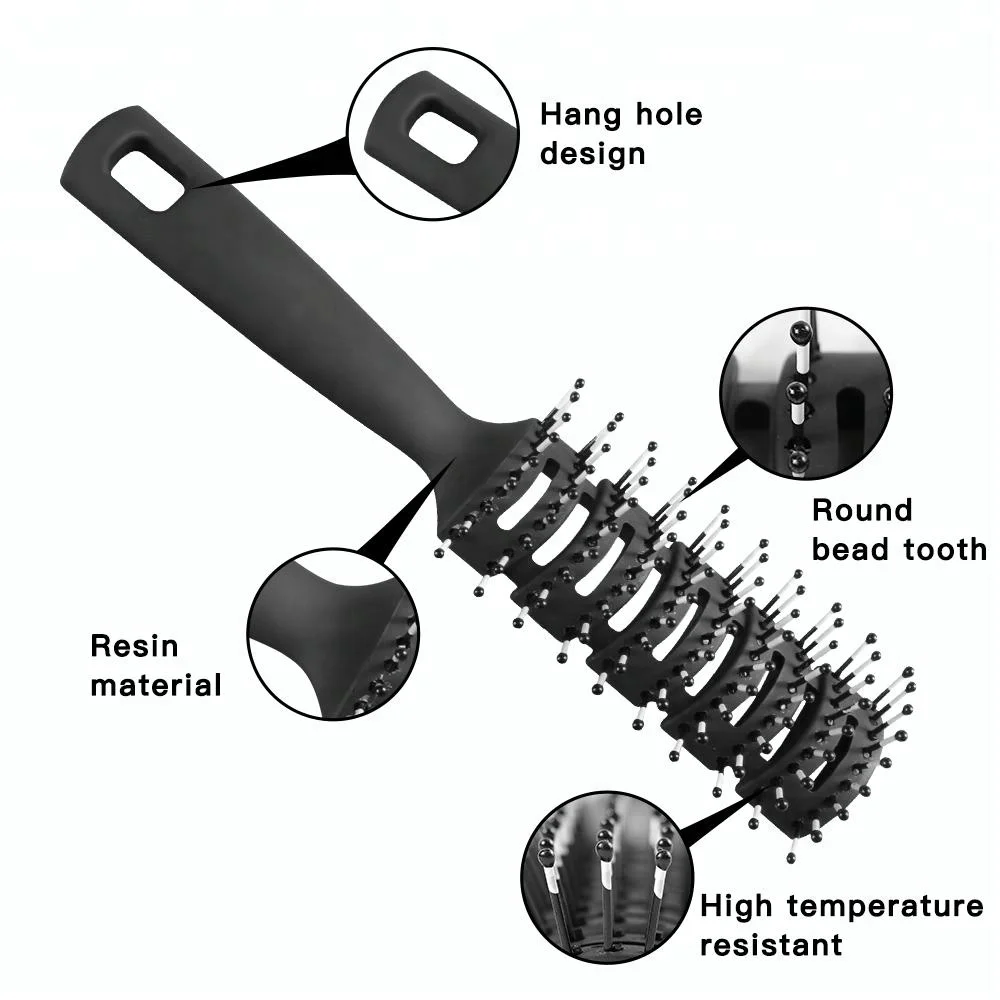 Hang hole design

Round bead tooth

Resin material

High temperature resistant