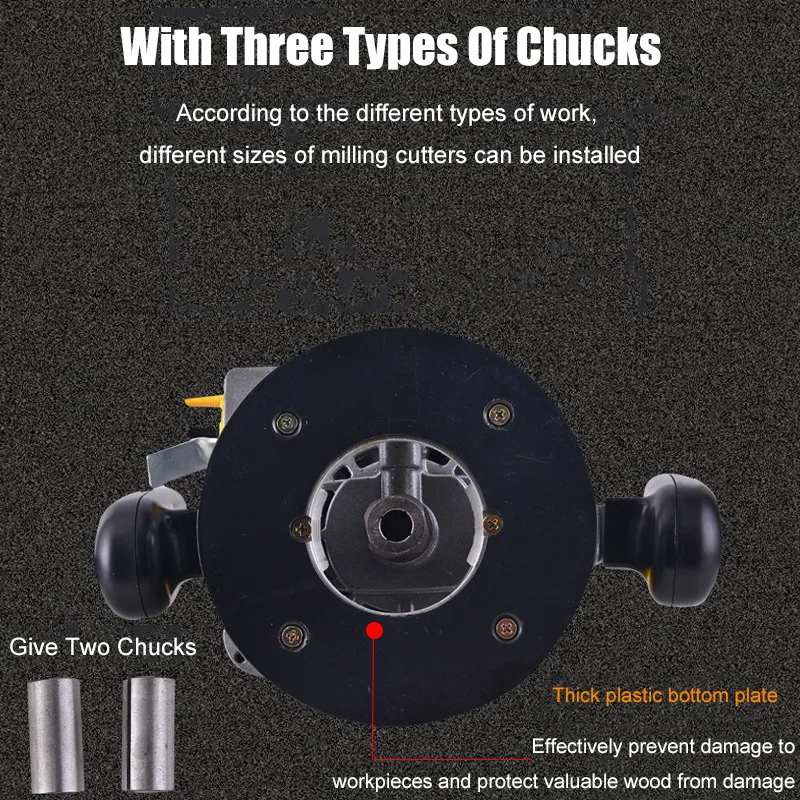 With Three Types Of Chucks

According to the different types of work, different sizes of milling cutters can be installed

Give Two Chucks

Thick plastic bottom plate

Effectively prevent damage to workpieces and protect valuable wood from damage