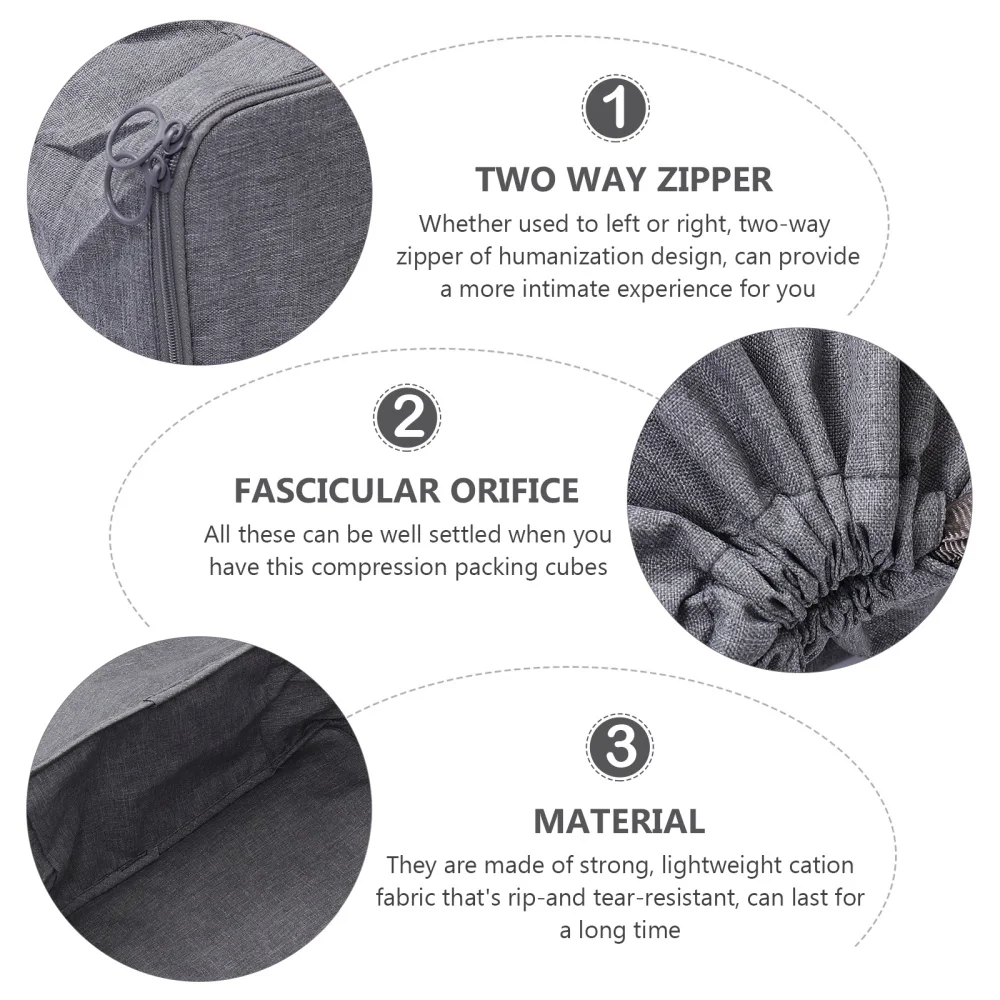 1

TWO WAY ZIPPER

Whether used to left or right, two-way zipper of humanization design, can provide a more intimate experience for you

2

FASCICULAR ORIFICE

All these can be well settled when you have this compression packing cubes

3

MATERIAL

They are made of strong, lightweight cation fabric that's rip-and tear-resistant, can last for a long time