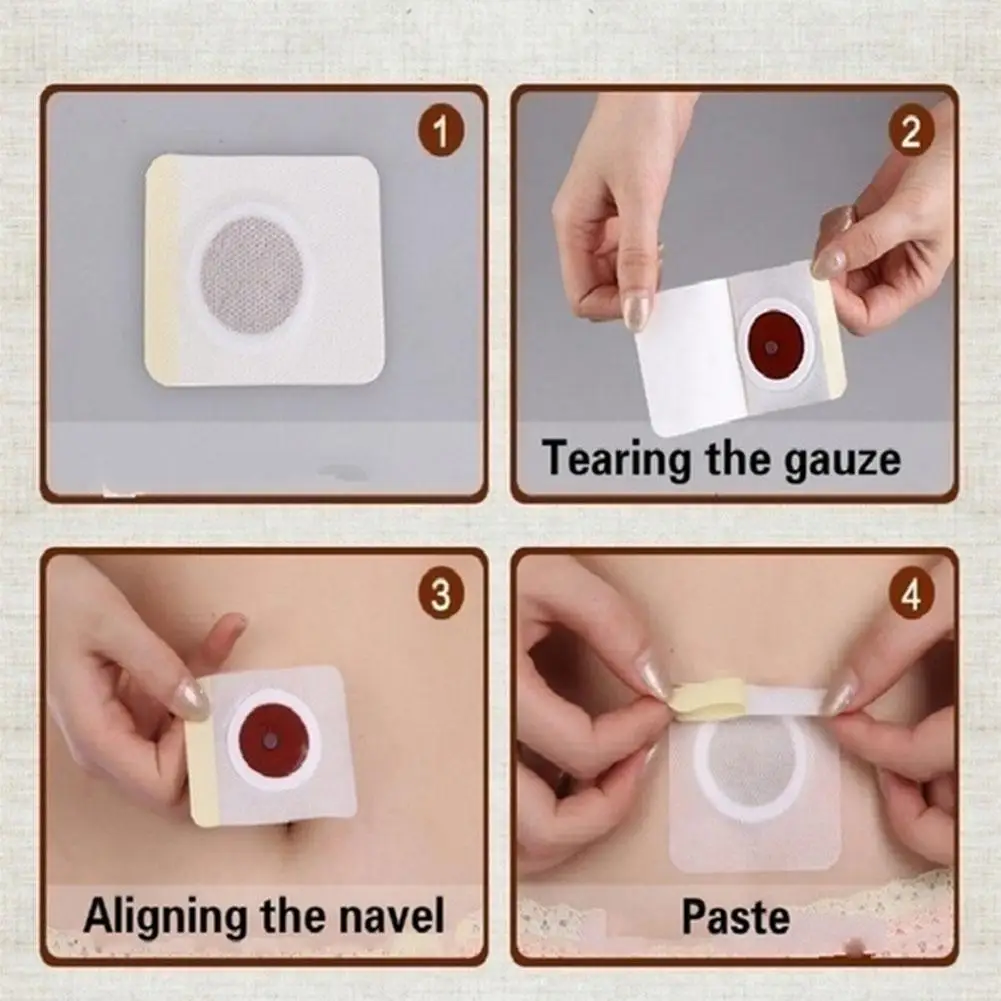 1

2

Tearing the gauze

3

Aligning the navel

4

Paste