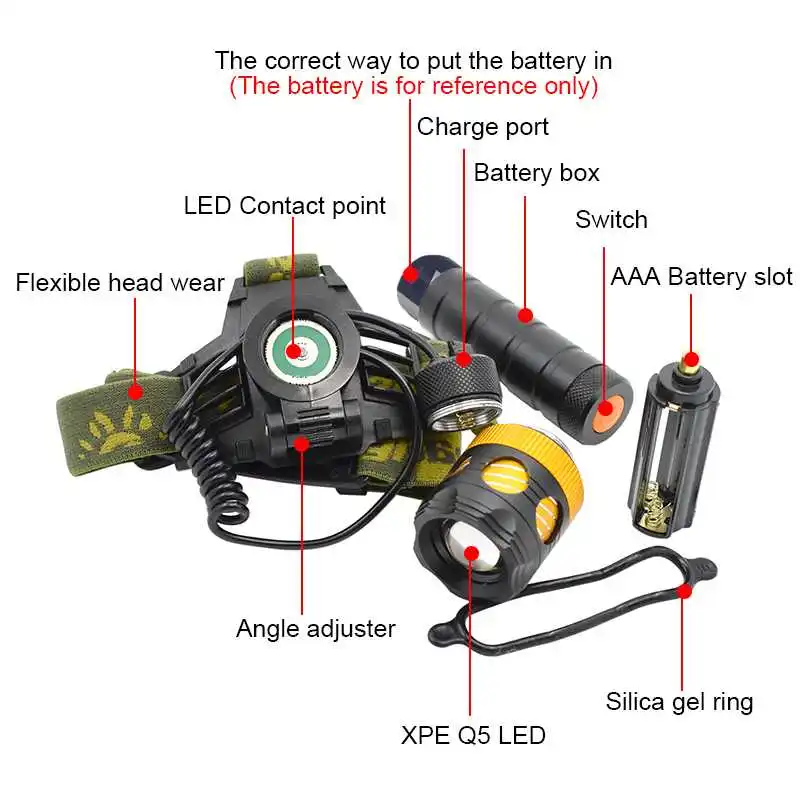 The correct way to put the battery in
(The battery is for reference only)

Charge port

Battery box

LED Contact point

Switch

Flexible head wear

AAA Battery slot

Angle adjuster

Silica gel ring

XPE Q5 LED