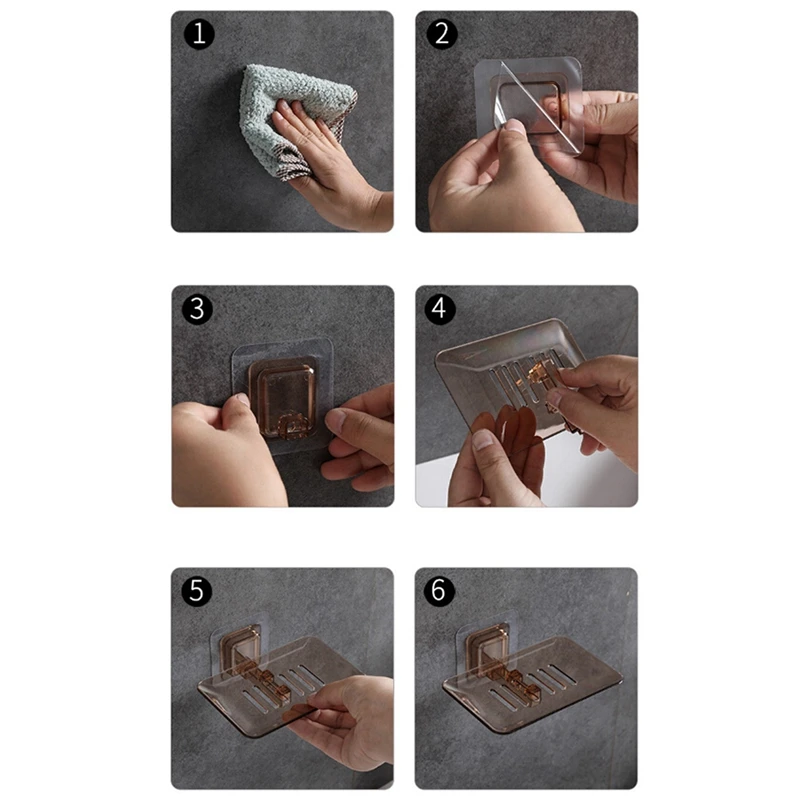 1
2
3
4
5
6