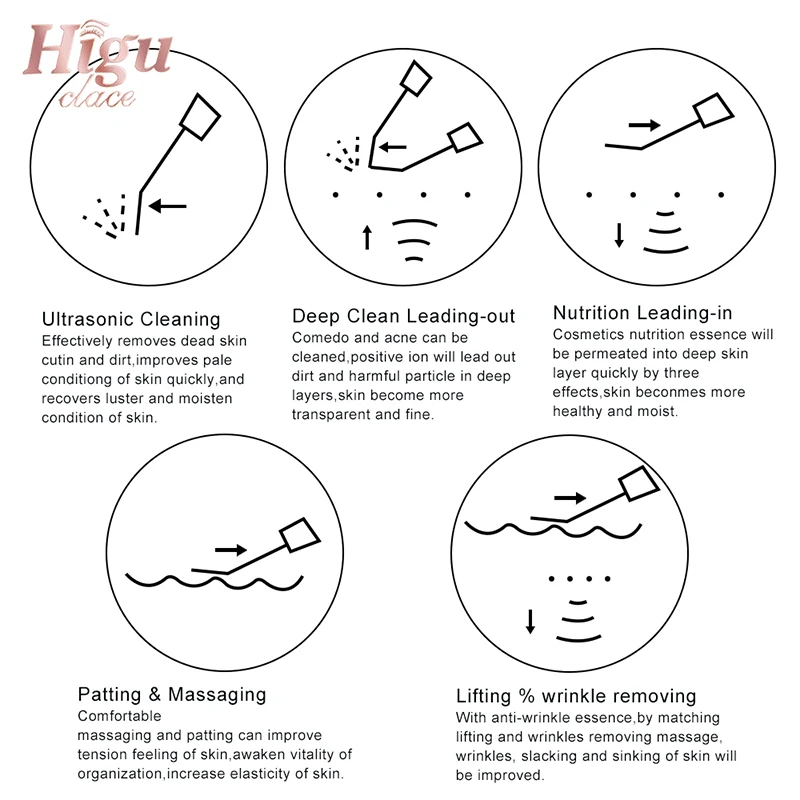 Higu clace

Ultrasonic Cleaning
Effectively removes dead skin cutin and dirt,improves pale conditiong of skin quickly,and recovers luster and moisten condition of skin.

Deep Clean Leading-out
Comedo and acne can be cleaned,positive ion will lead out dirt and harmful particle in deep layers,skin become more transparent and fine.

Nutrition Leading-in
Cosmetics nutrition essence will be permeated into deep skin layer quickly by three effects,skin beconmes more healthy and moist.

Patting & Massaging
Comfortable
massaging and patting can improve tension feeling of skin,awaken vitality of organization,increase elasticity of skin.

Lifting % wrinkle removing
With anti-wrinkle essence,by matching lifting and wrinkles removing massage, wrinkles, slacking and sinking of skin will be improved.