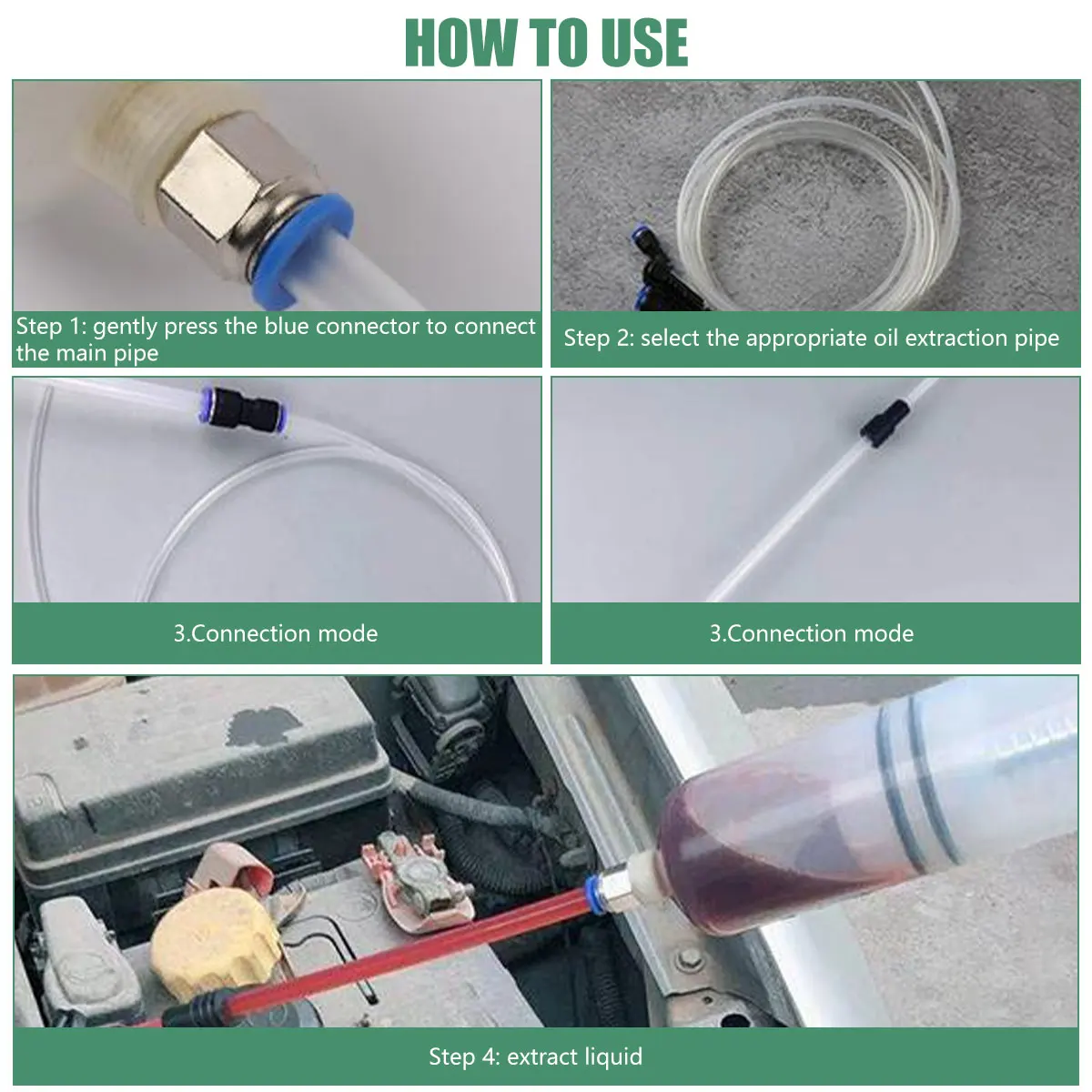 HOW TO USE

Step 1: gently press the blue connector to connect the main pipe

Step 2: select the appropriate oil extraction pipe

3.Connection mode

3.Connection mode

Step 4: extract liquid