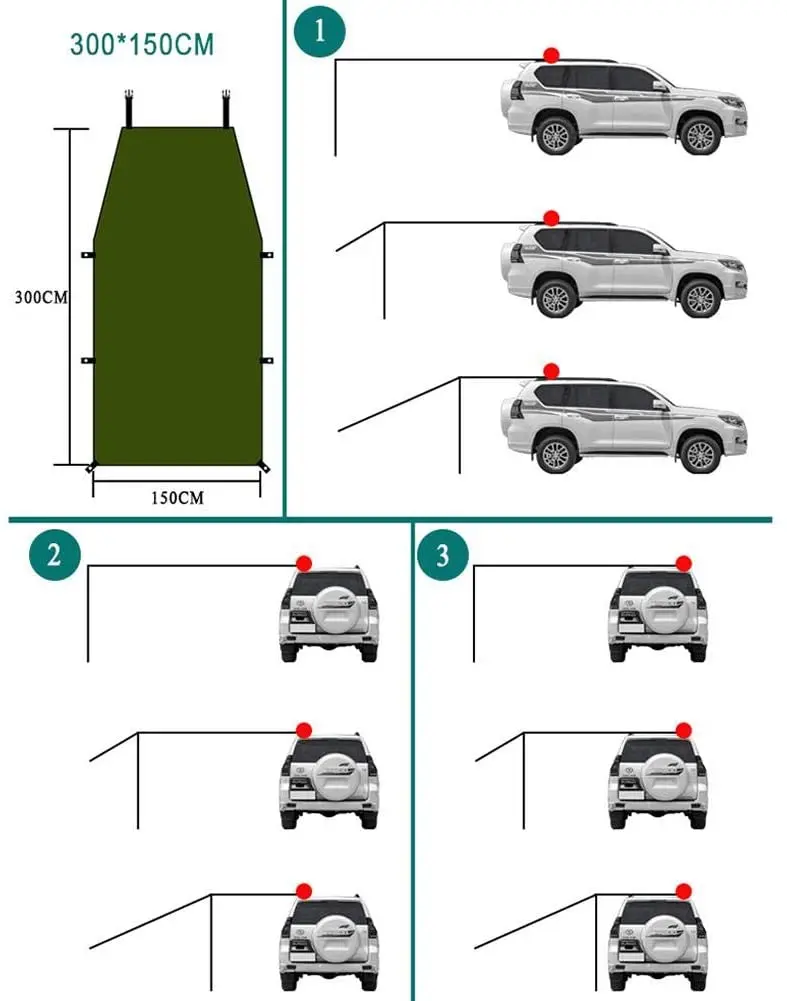 300*150CM

300CM

150CM

1

2

3