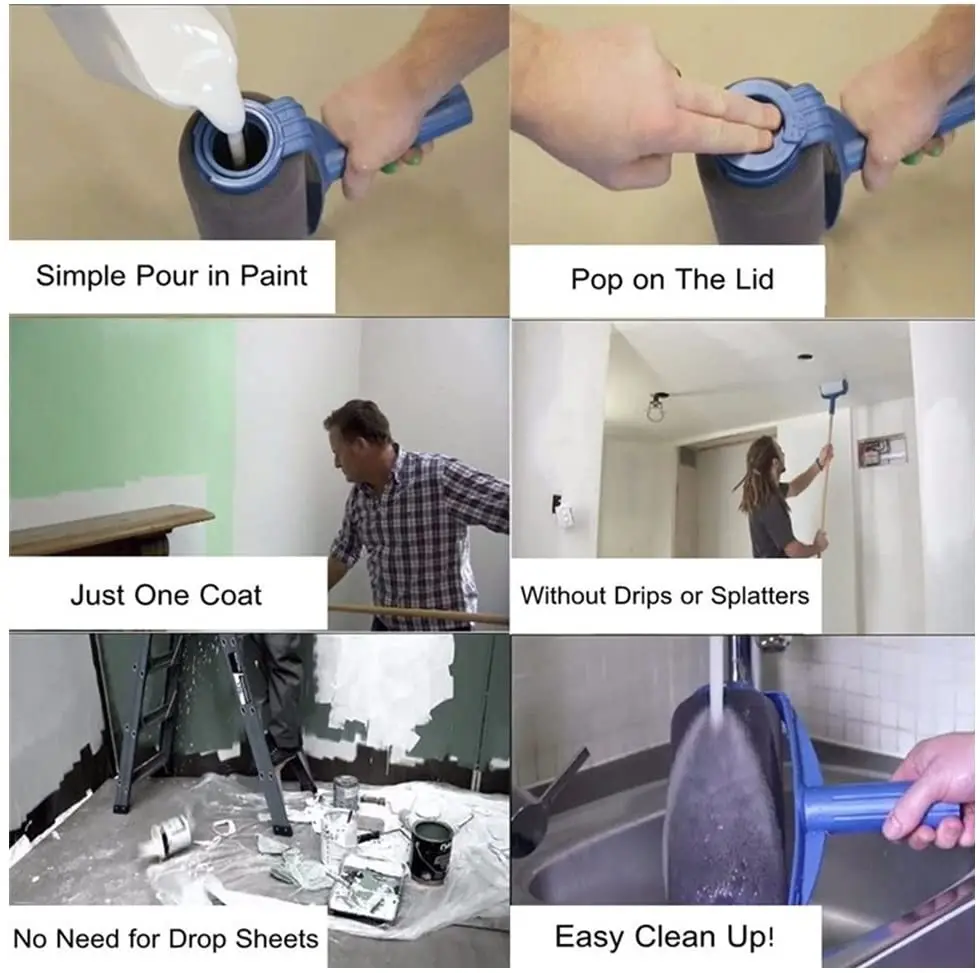 Simple Pour in Paint

Pop on The Lid

Just One Coat

Without Drips or Splatters

No Need for Drop Sheets

Easy Clean Up!