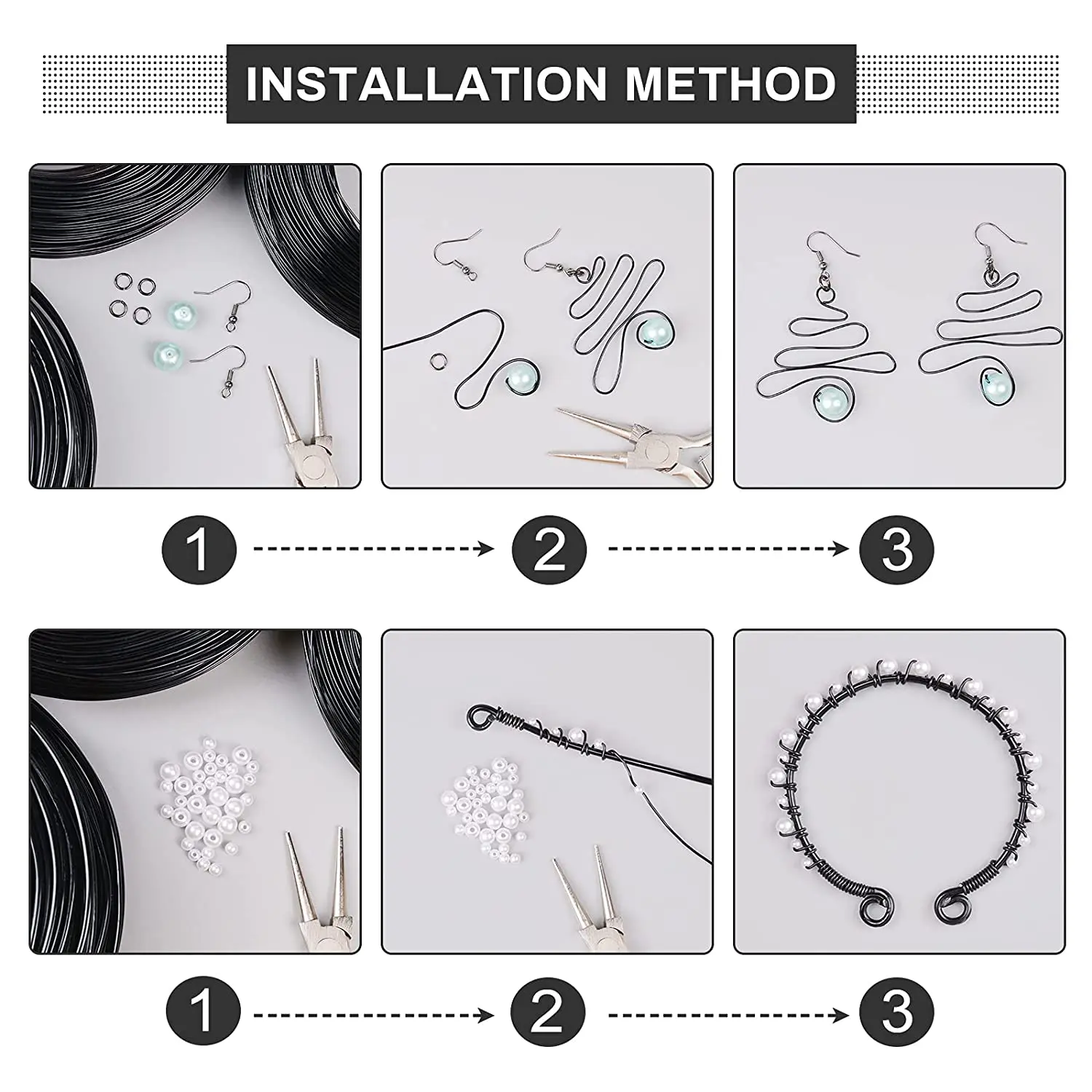 INSTALLATION METHOD

1

2

3

1

2

3