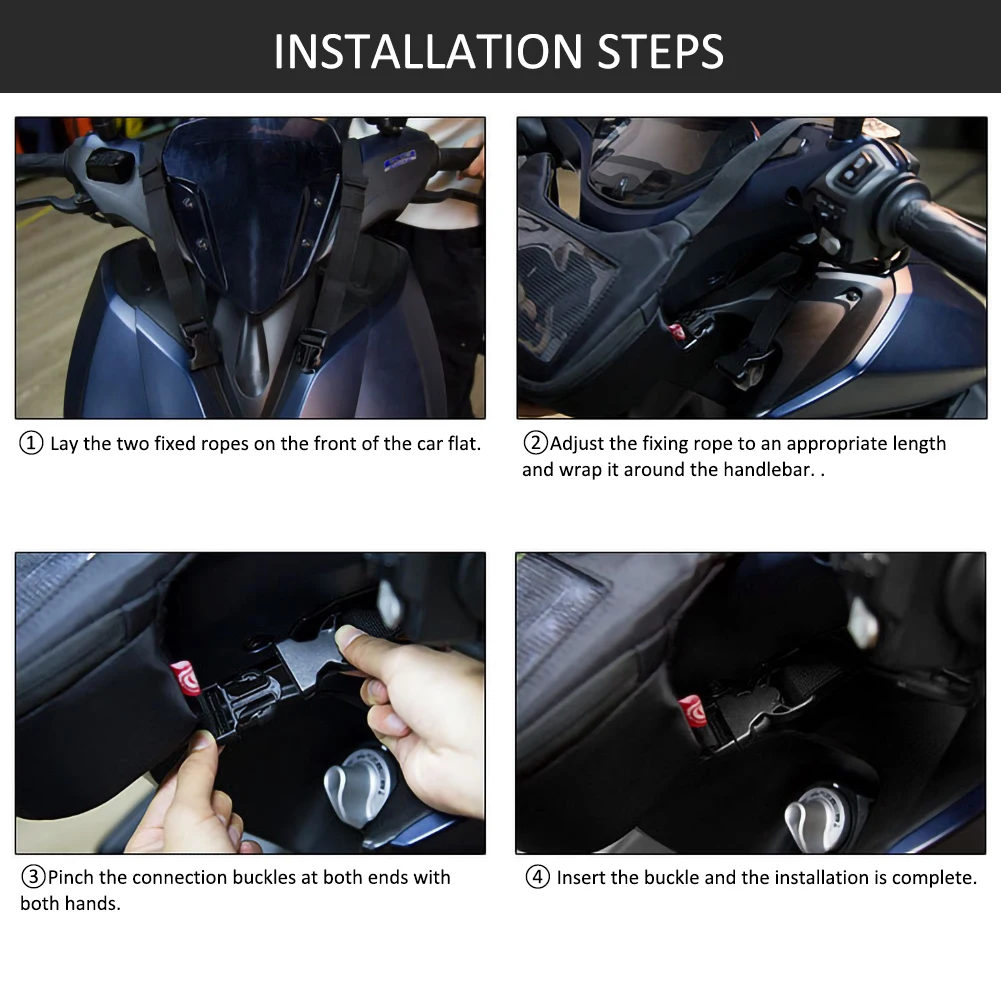 INSTALLATION STEPS

① Lay the two fixed ropes on the front of the car flat.

②Adjust the fixing rope to an appropriate length and wrap it around the handlebar. .

③Pinch the connection buckles at both ends with both hands.

④ Insert the buckle and the installation is complete.