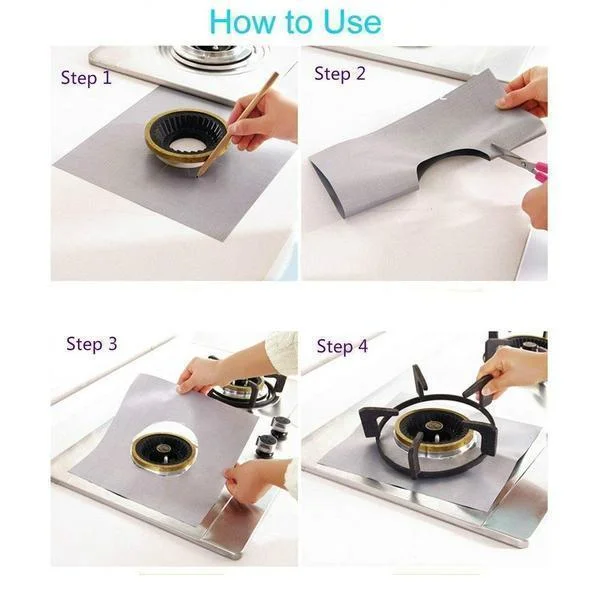 How to Use

Step 1

Step 2

Step 3

Step 4