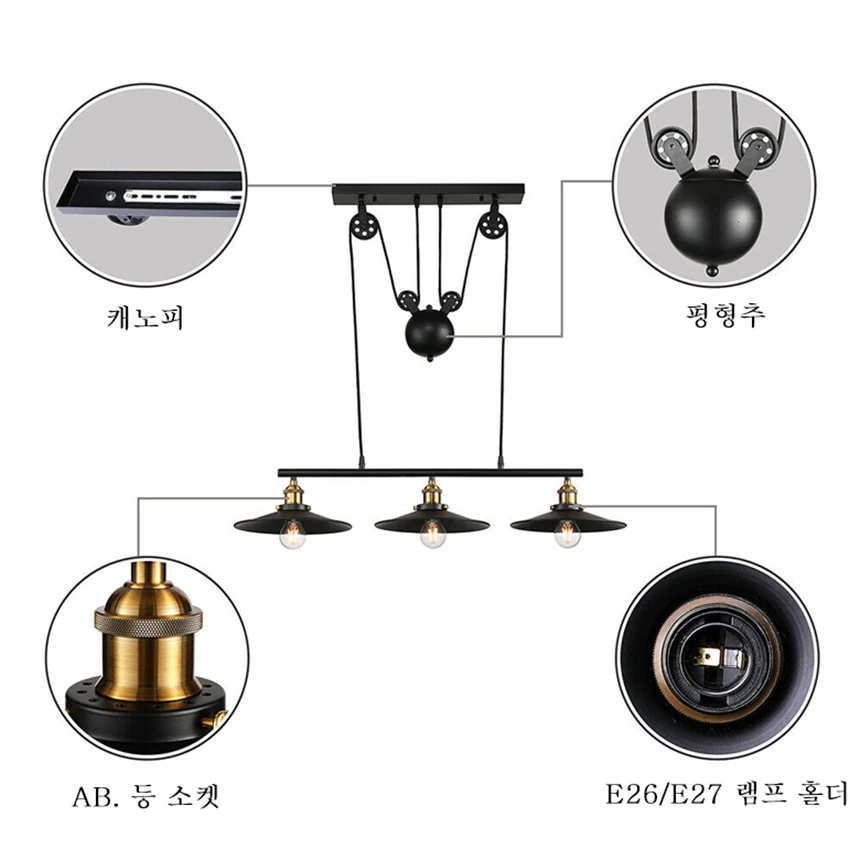 캐노피

평형추

AB. 등 소켓

E26/E27 램프 홀더