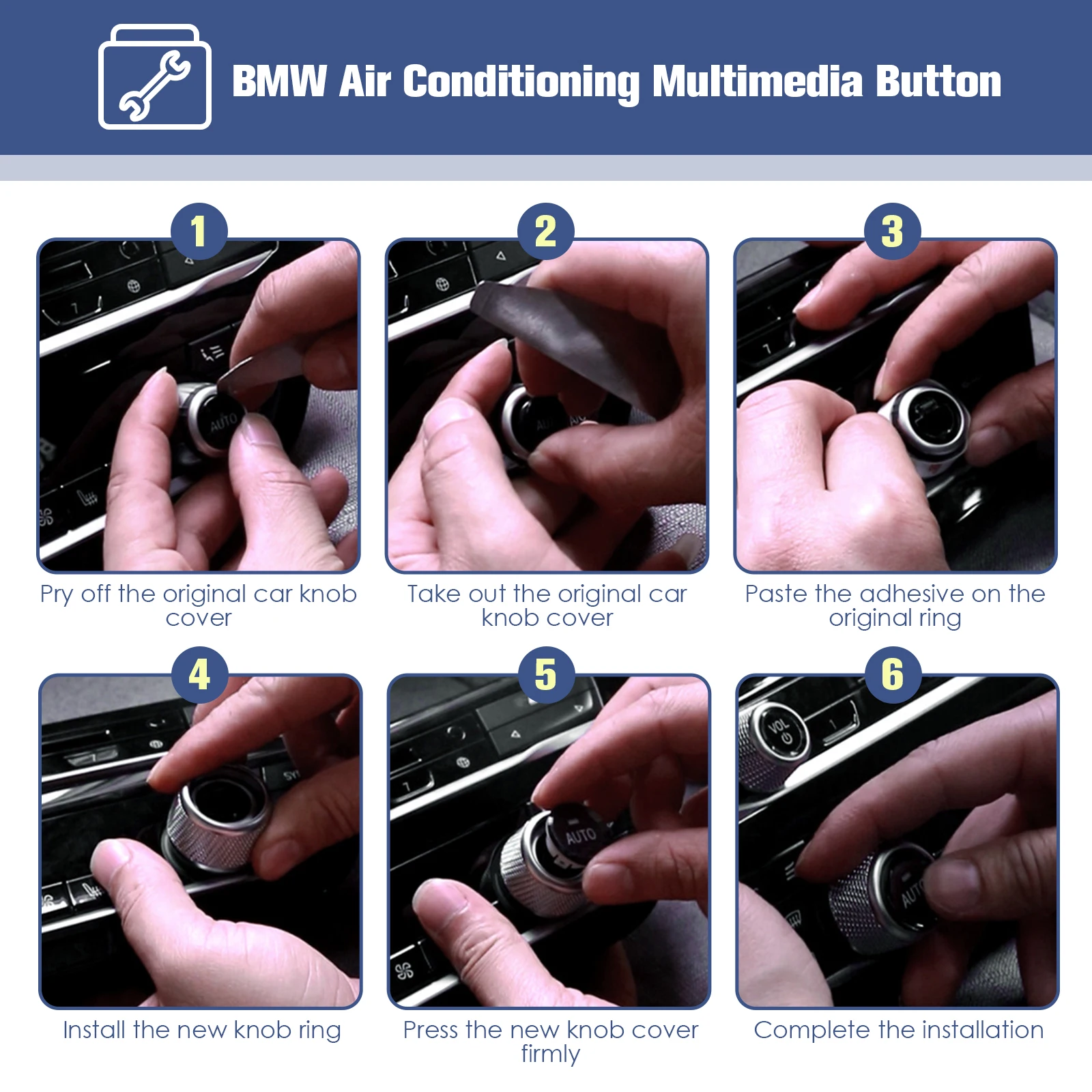 BMW Air Conditioning Multimedia Button

1

AUTO

Pry off the original car knob cover

2

Take out the original car knob cover

3

Paste the adhesive on the original ring

4

Install the new knob ring

5

AUTO

Press the new knob cover firmly

6

VOL

AUTO

Complete the installation