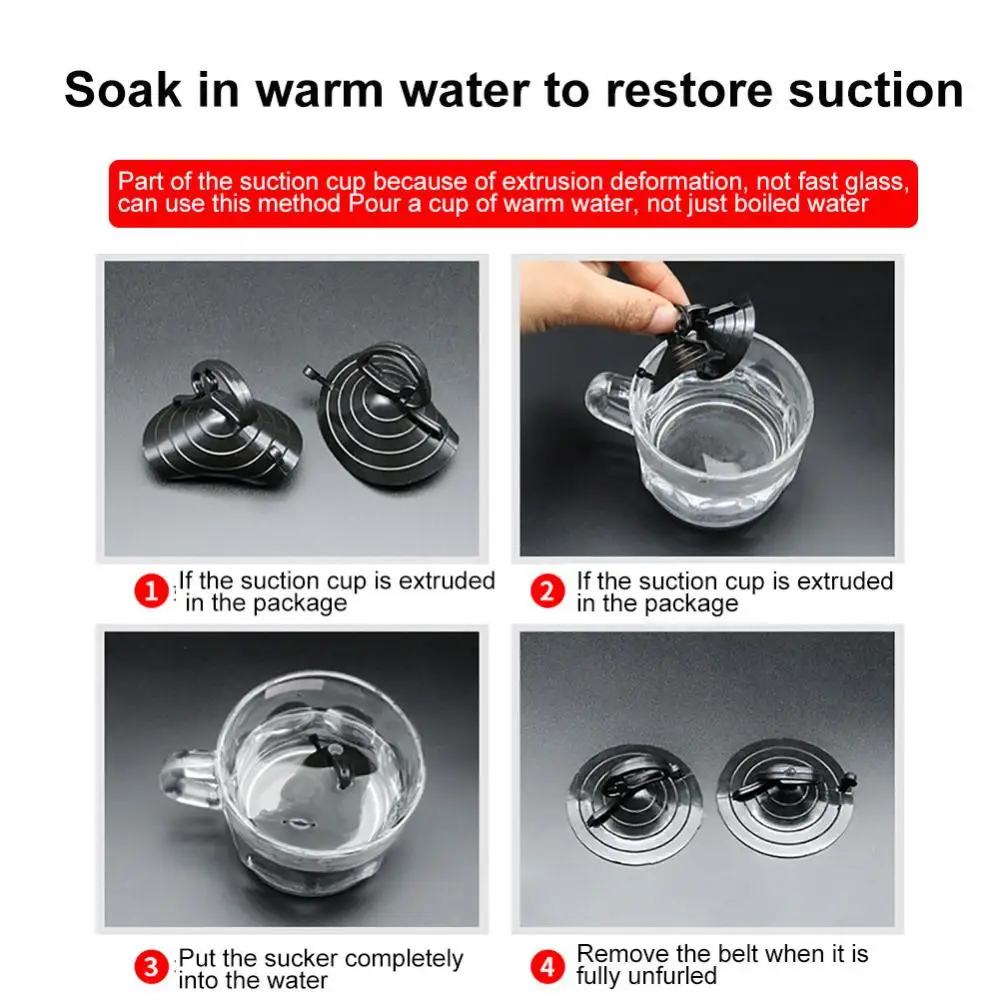 Soak in warm water to restore suction

Part of the suction cup because of extrusion deformation, not fast glass, can use this method Pour a cup of warm water, not just boiled water

1 If the suction cup is extruded in the package

2 If the suction cup is extruded in the package

3 Put the sucker completely into the water

4 Remove the belt when it is fully unfurled