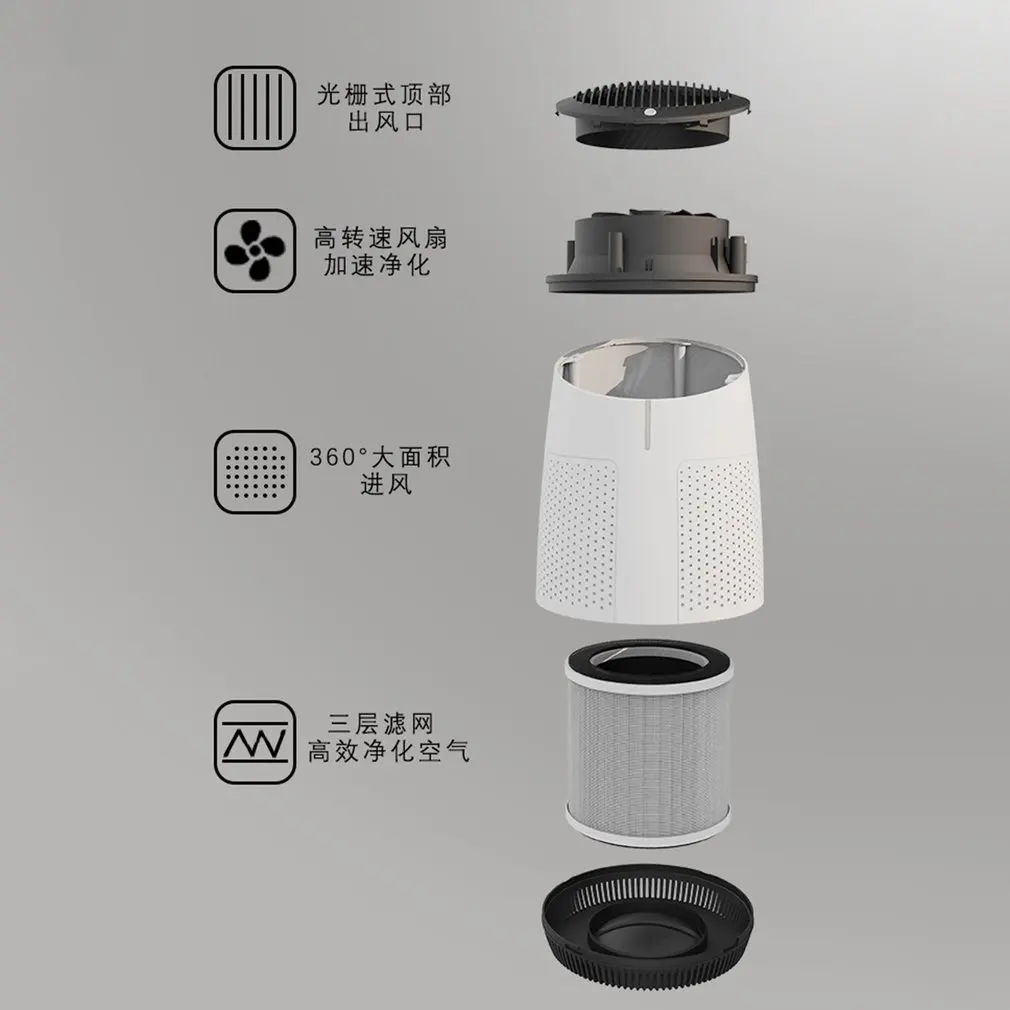 光栅式顶部
出风口

高转速风扇
加速净化

360°大面积
进风

三层滤网
高效净化空气