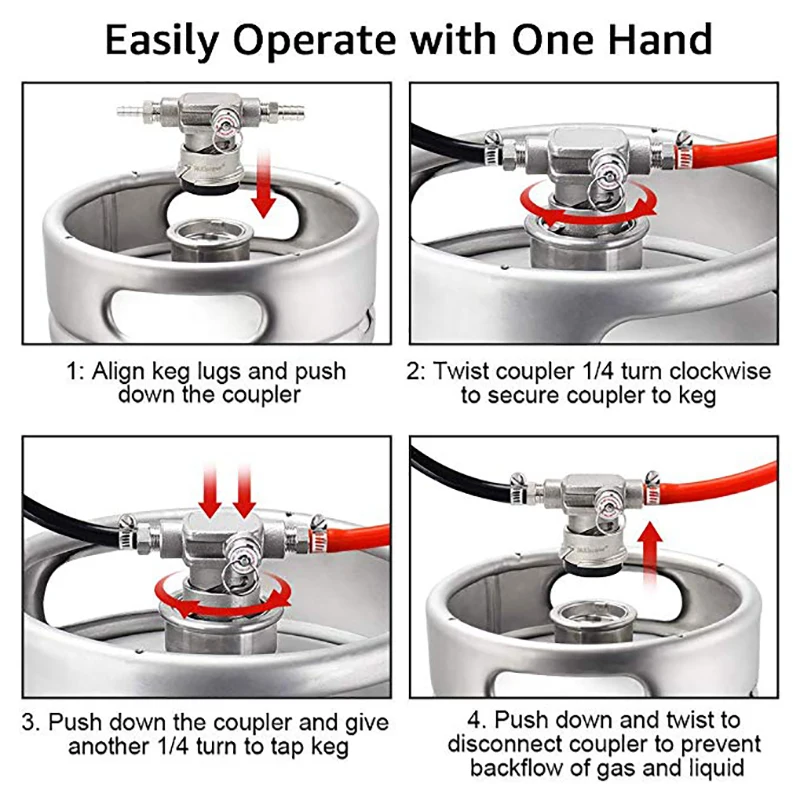 Easily Operate with One Hand

1: Align keg lugs and push down the coupler

2: Twist coupler 1/4 turn clockwise to secure coupler to keg

3. Push down the coupler and give another 1/4 turn to tap keg

4. Push down and twist to disconnect coupler to prevent backflow of gas and liquid