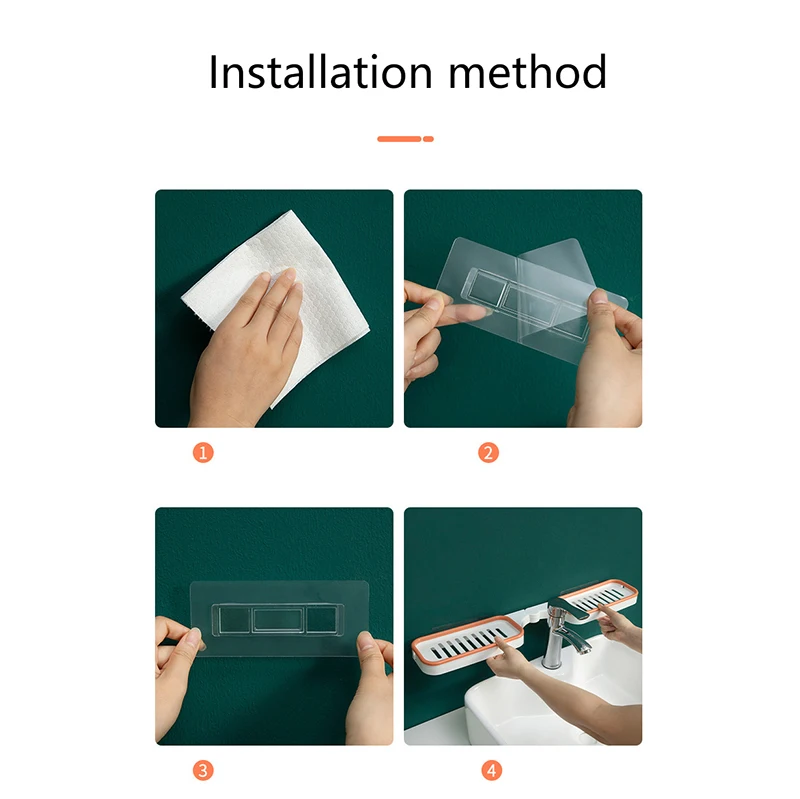 Installation method

1

2

3

4