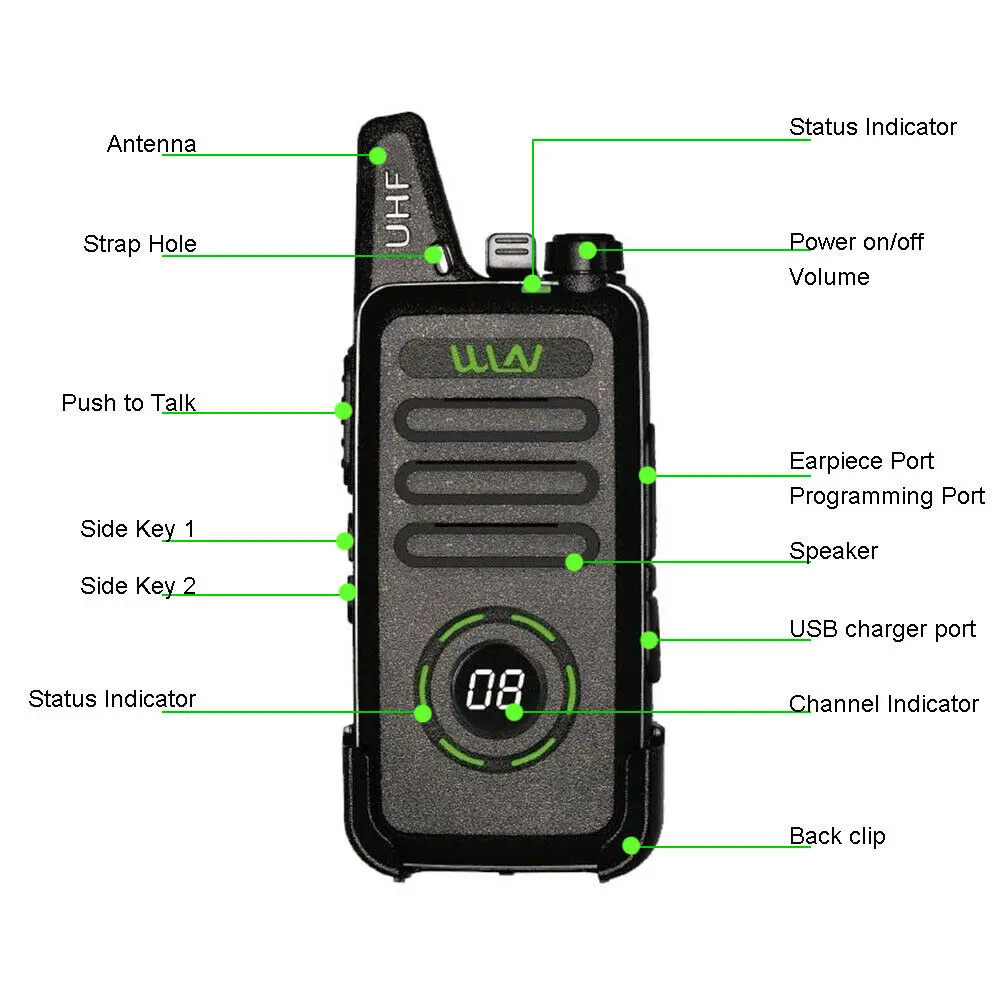 Antenna

Strap Hole

Push to Talk

Side Key 1

Side Key 2

Status Indicator

UHF

WLN

08

Status Indicator

Power on/off
Volume

Earpiece Port
Programming Port

Speaker

USB charger port

Channel Indicator

Back clip