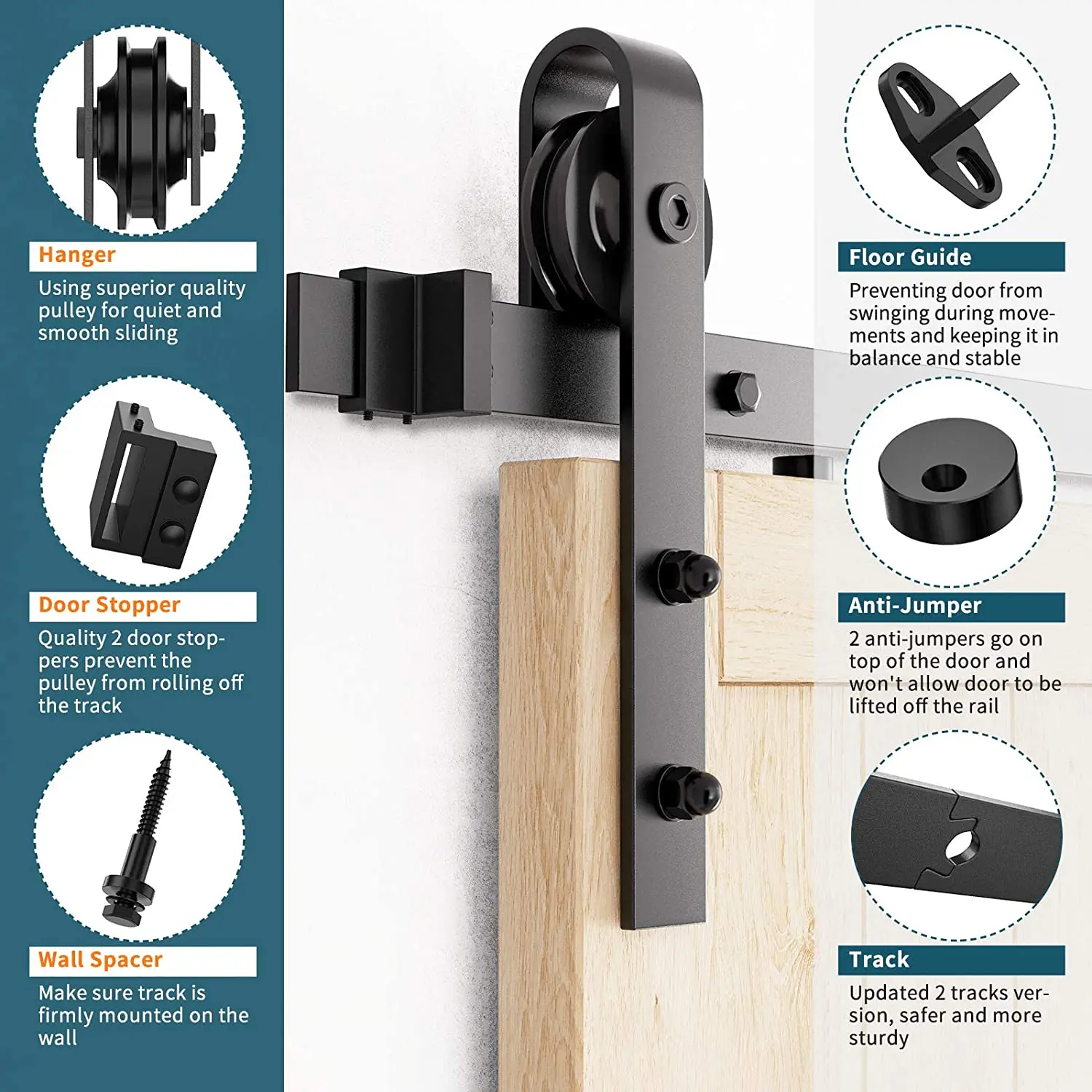 Hanger

Using superior quality pulley for quiet and smooth sliding

Door Stopper

Quality 2 door stoppers prevent the pulley from rolling off the track

Wall Spacer

Make sure track is firmly mounted on the wall

Floor Guide

Preventing door from swinging during movements and keeping it in balance and stable

Anti-Jumper

2 anti-jumpers go on top of the door and won't allow door to be lifted off the rail

Track

Updated 2 tracks version, safer and more sturdy