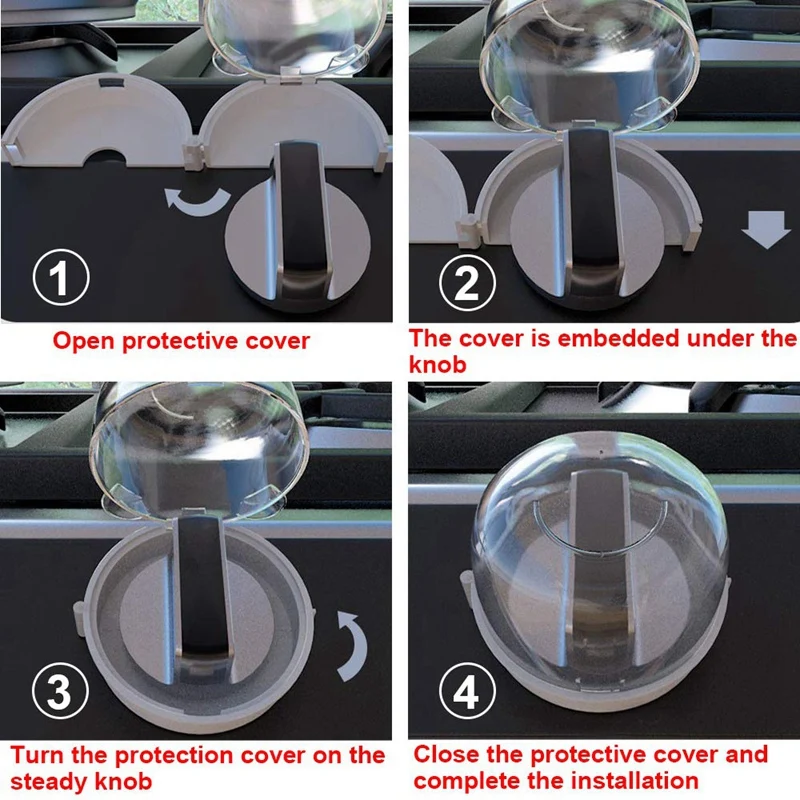 1

Open protective cover

2

The cover is embedded under the knob

3

Turn the protection cover on the steady knob

4

Close the protective cover and complete the installation