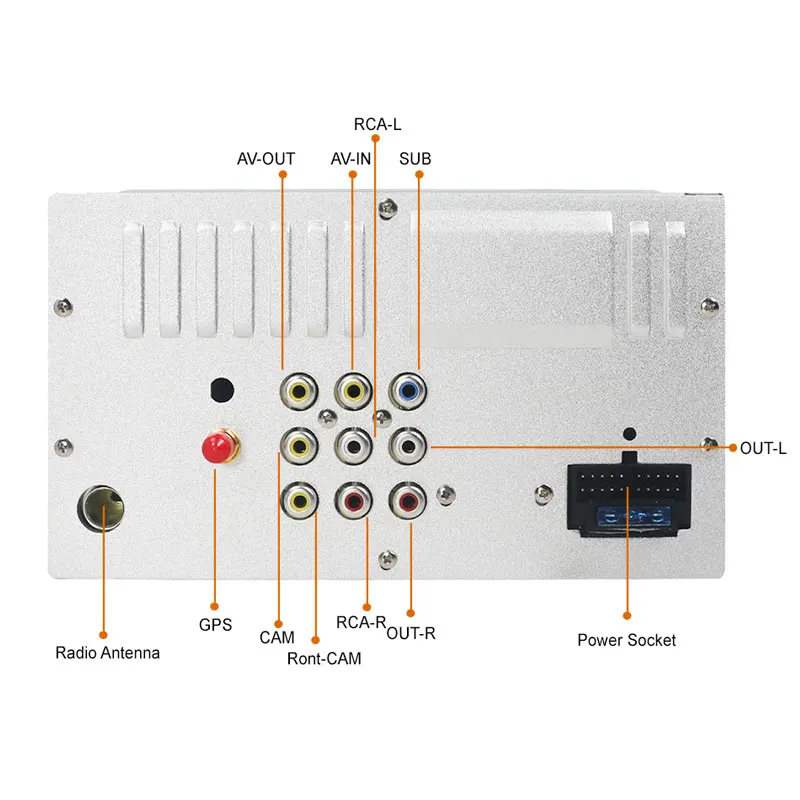 RCA-L
AV-OUT
AV-IN
SUB
OUT-L
Radio Antenna
GPS
CAM
Ront-CAM
RCA-R
OUT-R
Power Socket