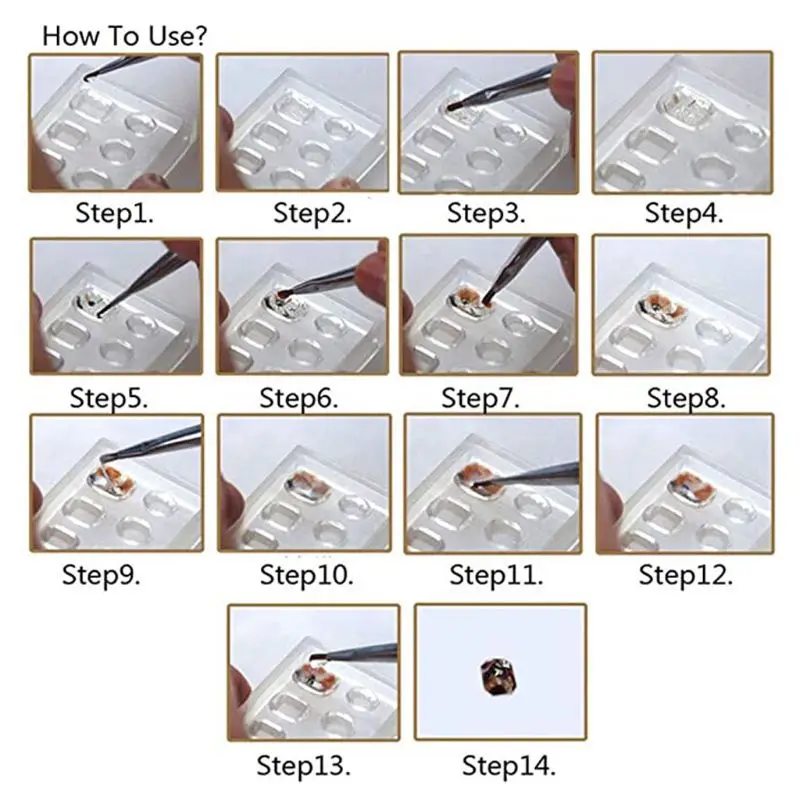 How To Use?

Step1. Step2. Step3. Step4.

Step5. Step6. Step7. Step8.

Step9. Step10. Step11. Step12.

Step13. Step14.