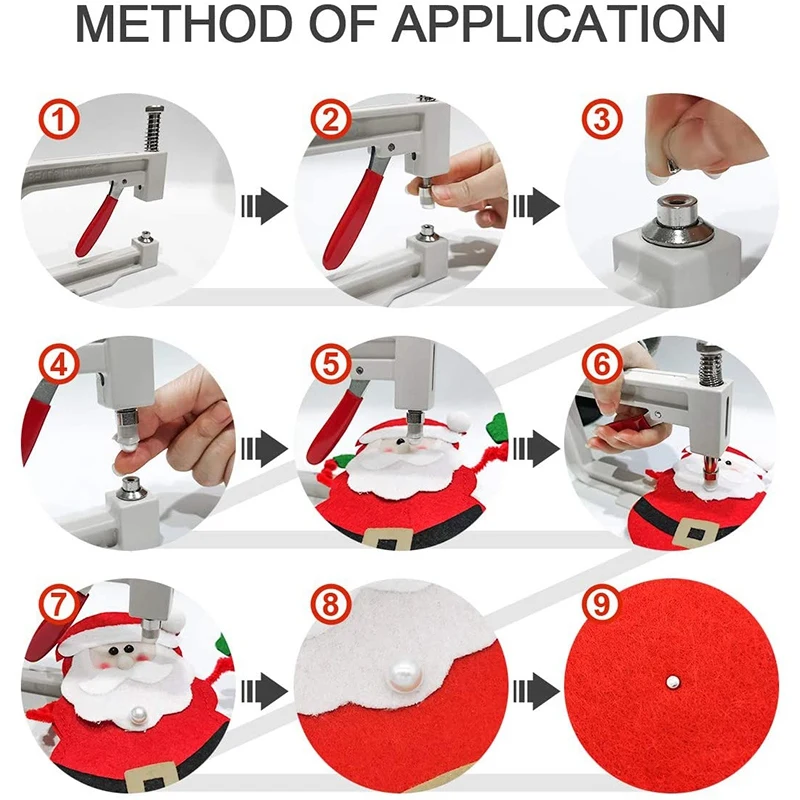 METHOD OF APPLICATION

1

2

3

4

5

6

7

8

9