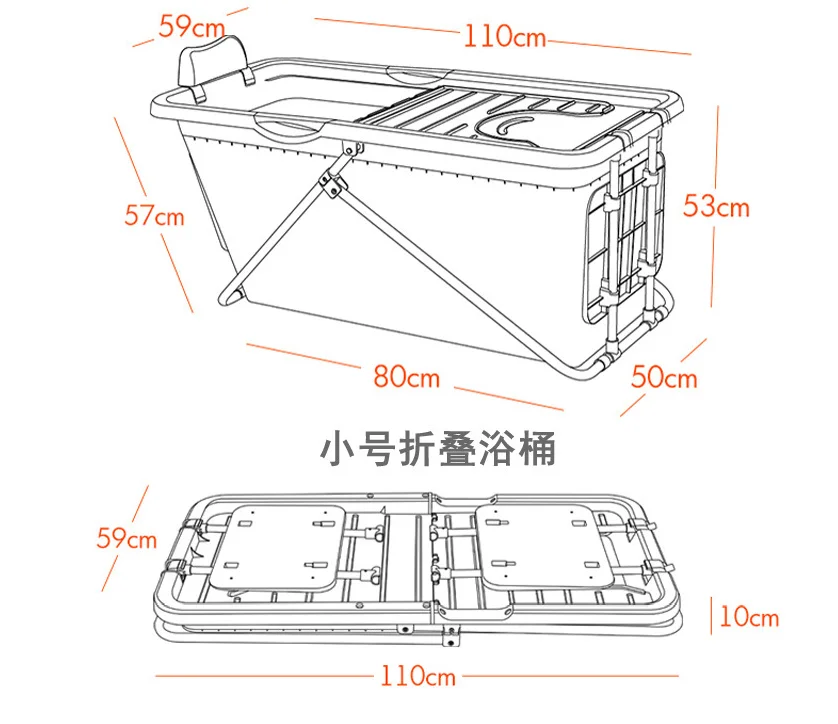 59cm

110cm

57cm

53cm

80cm

50cm

小号折叠浴桶

59cm

10cm

110cm