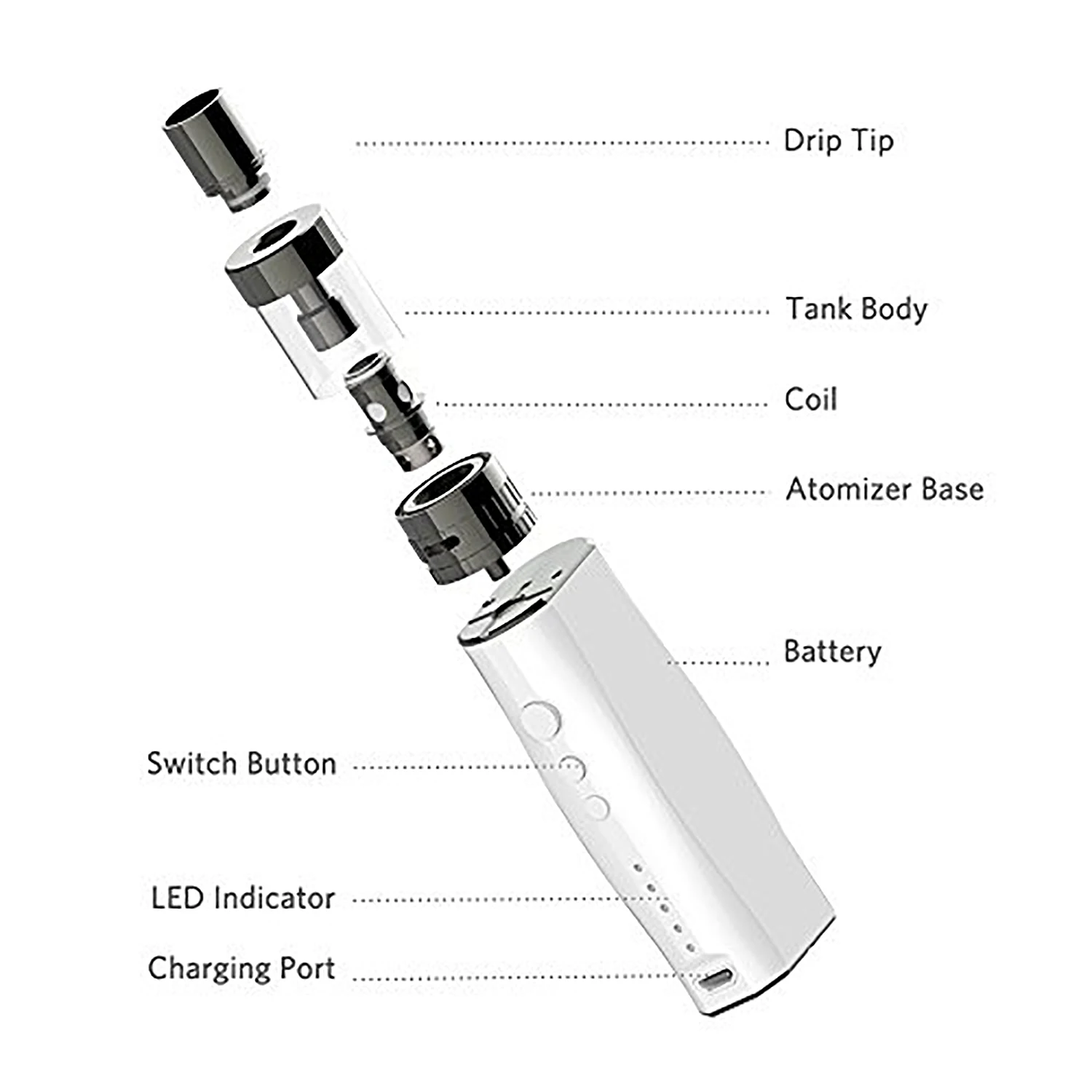 Drip Tip

Tank Body

Coil

Atomizer Base

Battery

Switch Button

LED Indicator

Charging Port