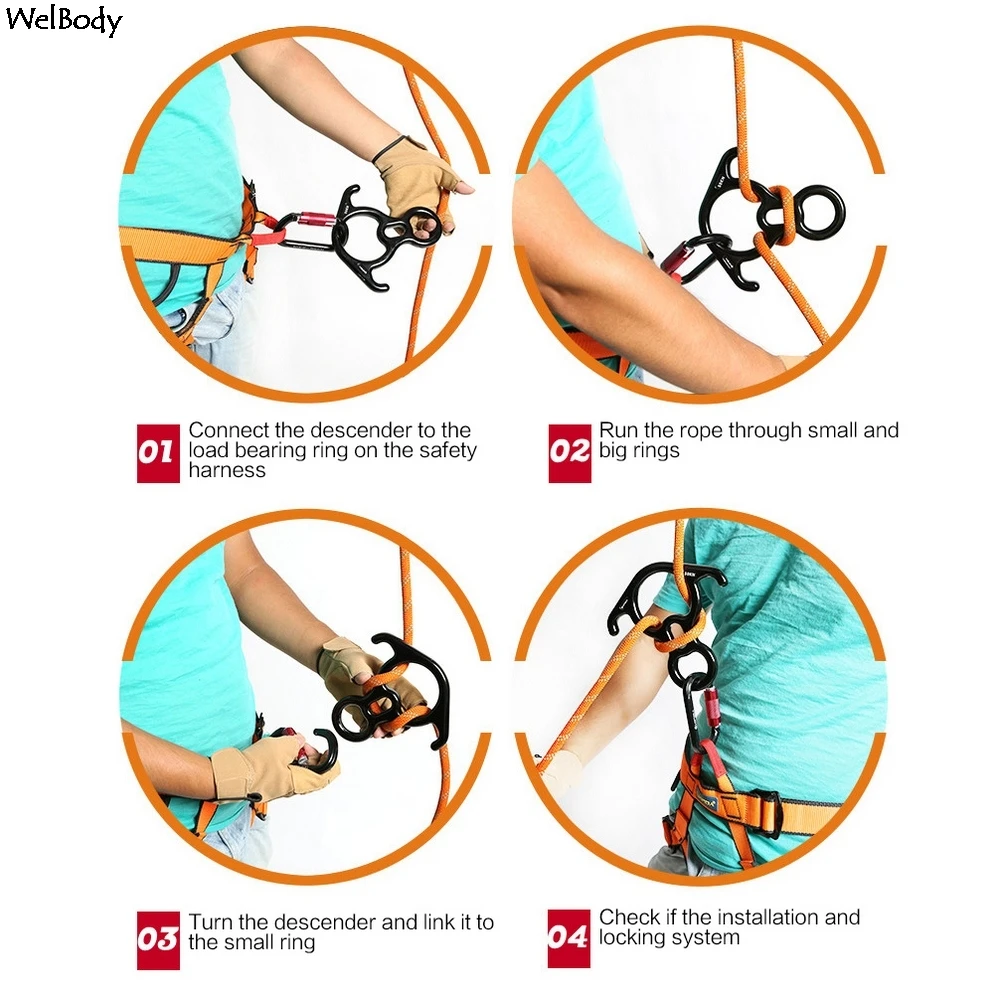 WelBody

01 Connect the descender to the load bearing ring on the safety harness

02 Run the rope through small and big rings

03 Turn the descender and link it to the small ring

04 Check if the installation and locking system