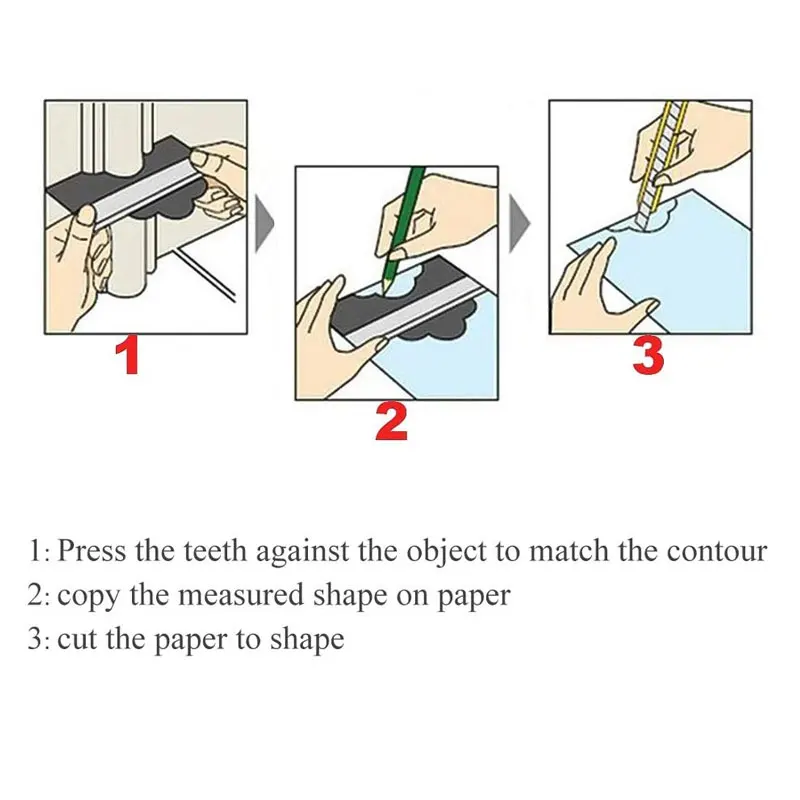 1

2

3

1: Press the teeth against the object to match the contour
2: copy the measured shape on paper
3: cut the paper to shape