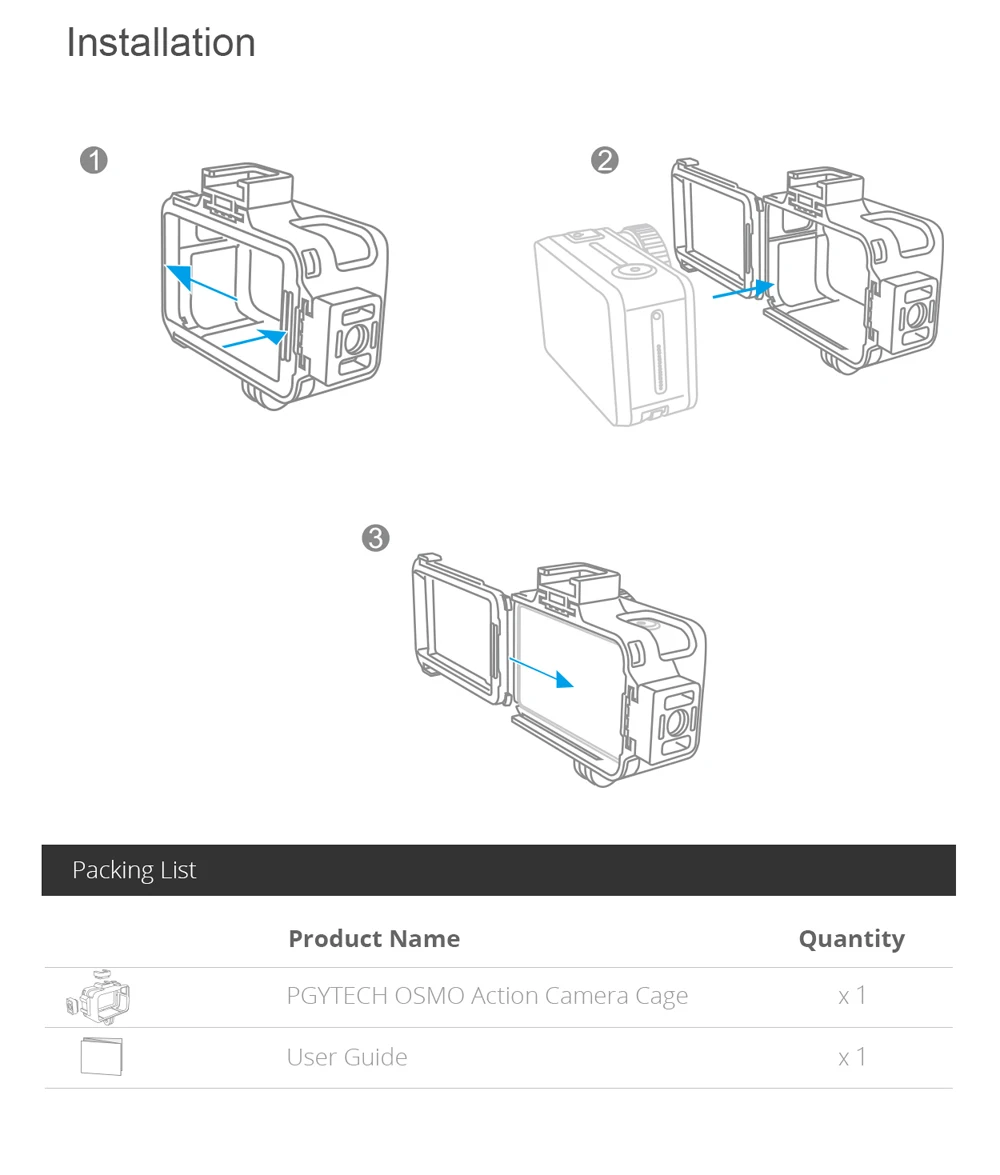 Installation

1

2

3

Packing List

| | Product Name | Quantity |
|---|---|---|
| | PGYTECH OSMO Action Camera Cage | x 1 |
| | User Guide | x 1 |