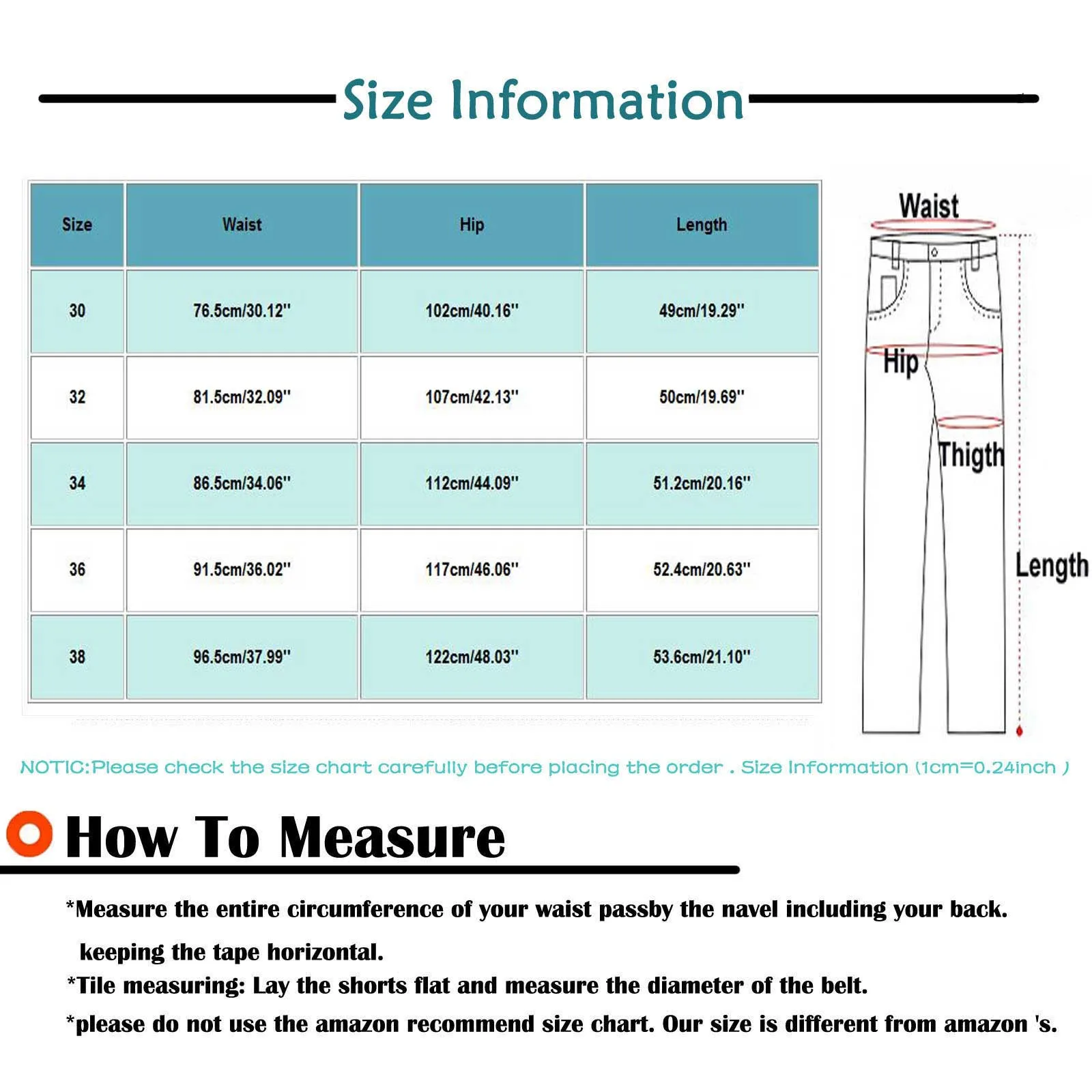 Size Information

| Size | Waist | Hip | Length |
|---|---|---|---|
| 30 | 76.5cm/30.12'' | 102cm/40.16'' | 49cm/19.29'' |
| 32 | 81.5cm/32.09'' | 107cm/42.13'' | 50cm/19.69'' |
| 34 | 86.5cm/34.06'' | 112cm/44.09'' | 51.2cm/20.16'' |
| 36 | 91.5cm/36.02'' | 117cm/46.06'' | 52.4cm/20.63'' |
| 38 | 96.5cm/37.99'' | 122cm/48.03'' | 53.6cm/21.10'' |

Waist
Hip
Thigth
Length

NOTIC:Please check the size chart carefully before placing the order . Size Information (1cm=0.24inch )

How To Measure

*Measure the entire circumference of your waist passby the navel including your back. keeping the tape horizontal.
*Tile measuring: Lay the shorts flat and measure the diameter of the belt.
*please do not use the amazon recommend size chart. Our size is different from amazon 's.