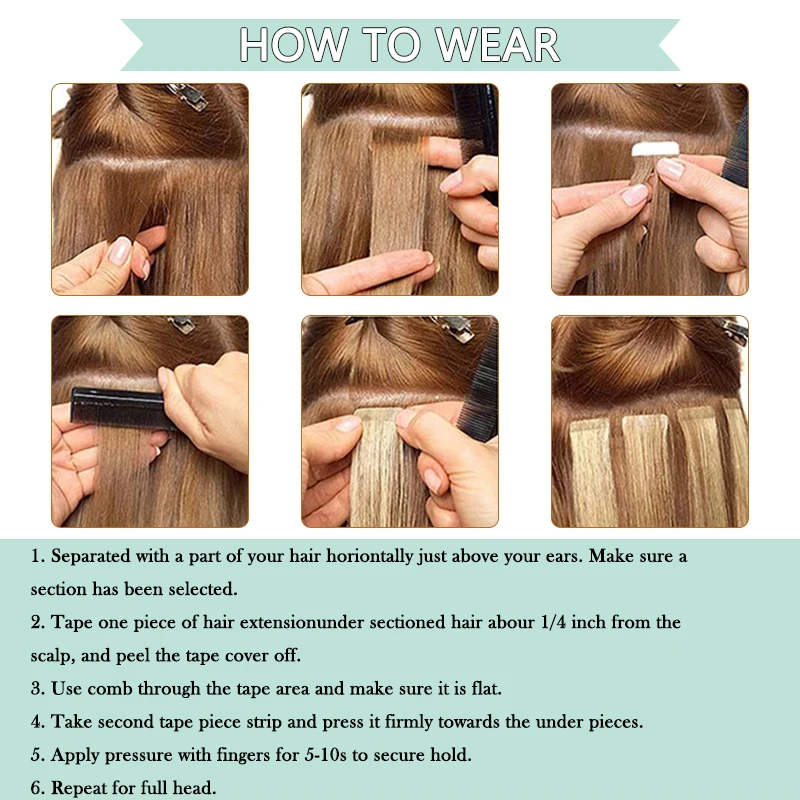 HOW TO WEAR

1. Separated with a part of your hair horiontally just above your ears. Make sure a section has been selected.

2. Tape one piece of hair extensionunder sectioned hair abour 1/4 inch from the scalp, and peel the tape cover off.

3. Use comb through the tape area and make sure it is flat.

4. Take second tape piece strip and press it firmly towards the under pieces.

5. Apply pressure with fingers for 5-10s to secure hold.

6. Repeat for full head.