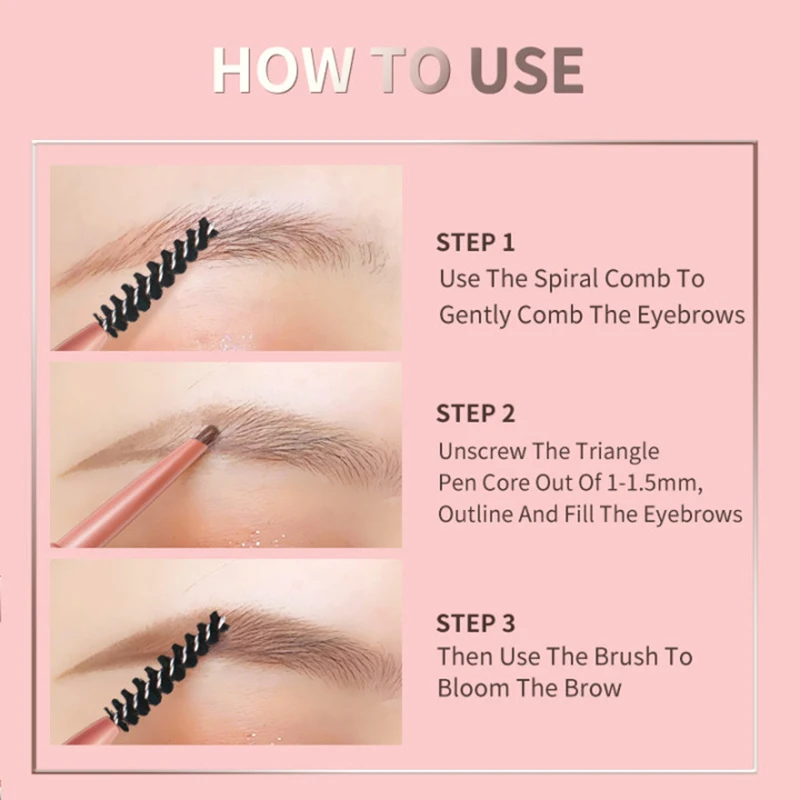 HOW TO USE

STEP 1
Use The Spiral Comb To Gently Comb The Eyebrows

STEP 2
Unscrew The Triangle Pen Core Out Of 1-1.5mm, Outline And Fill The Eyebrows

STEP 3
Then Use The Brush To Bloom The Brow