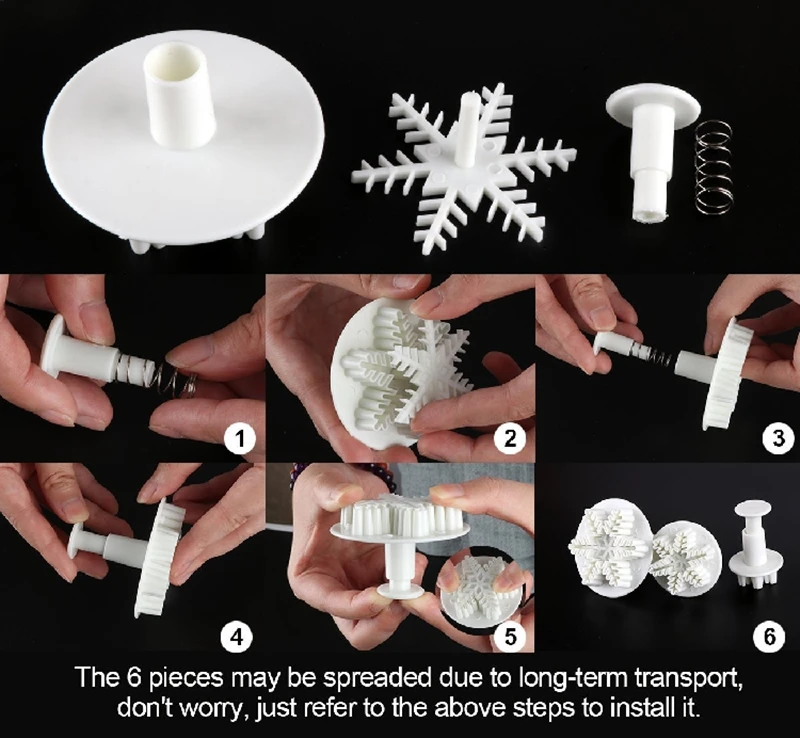 1

2

3

4

5

6

The 6 pieces may be spreaded due to long-term transport, don't worry, just refer to the above steps to install it.