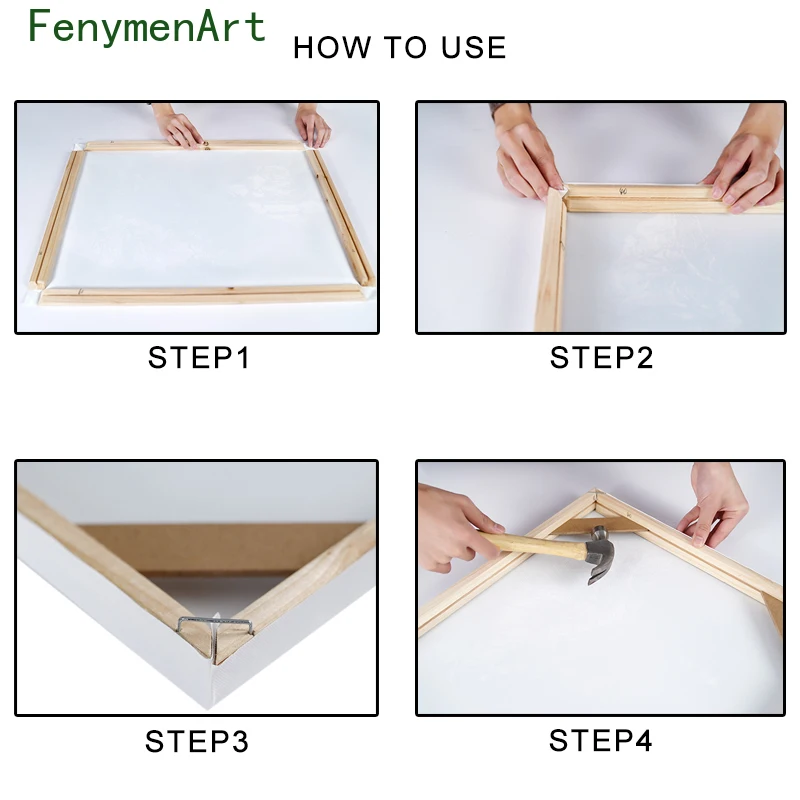 FenymenArt

HOW TO USE

STEP1

STEP2

STEP3

STEP4